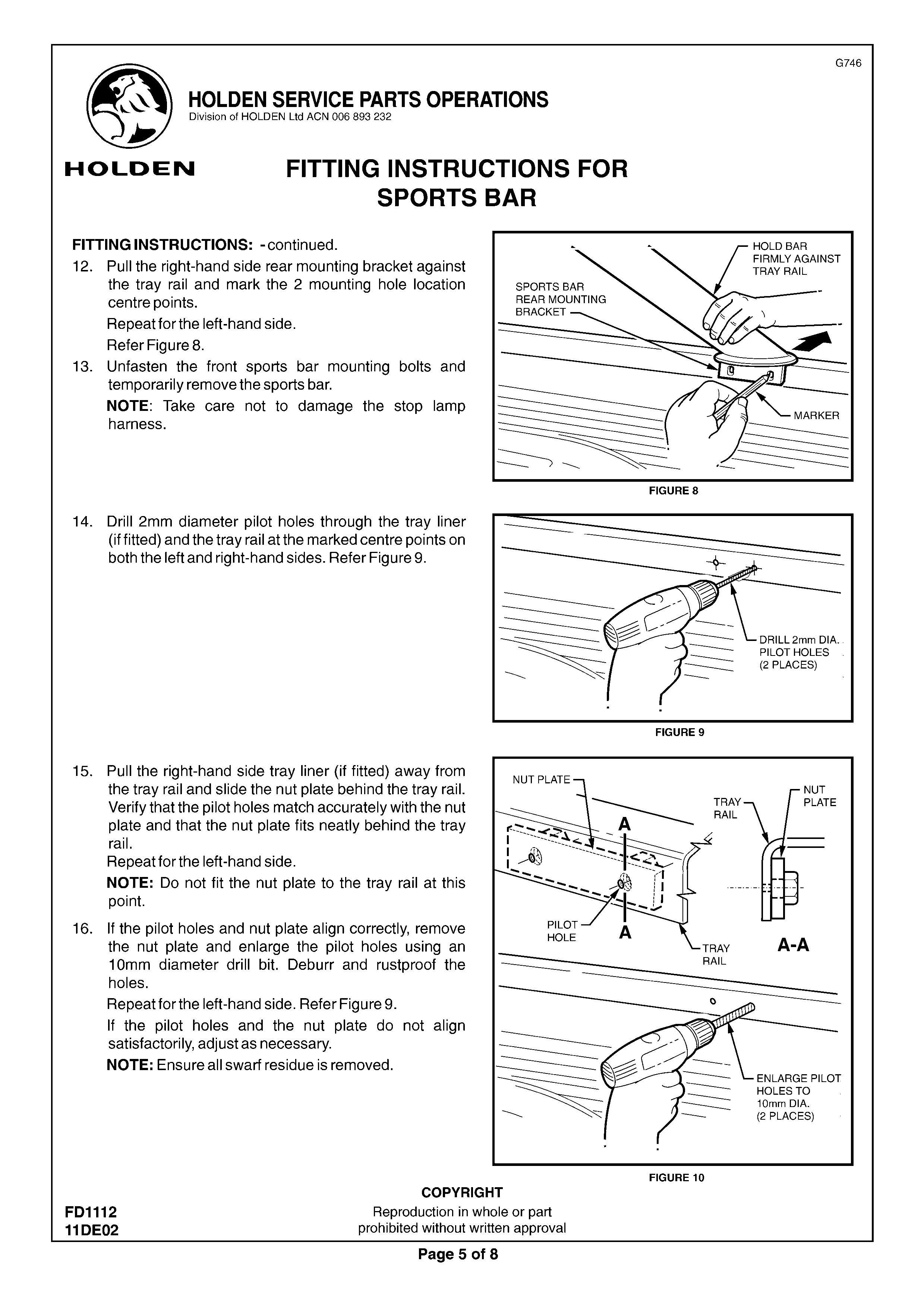 G746

HOLDEN SERVICE PARTS OPERATIONS
Division of HOLDEN Ltd ACN 006 893 232

HOLDEN

FITTING INSTRUCTIONS FOR
SPORTS BAR

FITTING INSTRUCTIONS: - continued.

12. Pull the right-hand side rear mounting bracket against the tray rail and mark the 2 mounting hole location centre points.
Repeat for the left-hand side.
Refer Figure 8.

13. Unfasten the front sports bar mounting bolts and temporarily remove the sports bar.
NOTE: Take care not to damage the stop lamp harness.

HOLD BAR FIRMLY AGAINST TRAY RAIL
SPORTS BAR REAR MOUNTING BRACKET
MARKER

FIGURE 8

14. Drill 2mm diameter pilot holes through the tray liner (if fitted) and the tray rail at the marked centre points on both the left and right-hand sides. Refer Figure 9.

DRILL 2mm DIA. PILOT HOLES (2 PLACES)

FIGURE 9

15. Pull the right-hand side tray liner (if fitted) away from the tray rail and slide the nut plate behind the tray rail. Verify that the pilot holes match accurately with the nut plate and that the nut plate fits neatly behind the tray rail.
Repeat for the left-hand side.
NOTE: Do not fit the nut plate to the tray rail at this point.

16. If the pilot holes and nut plate align correctly, remove the nut plate and enlarge the pilot holes using an 10mm diameter drill bit. Deburr and rustproof the holes.
Repeat for the left-hand side. Refer Figure 9.
If the pilot holes and the nut plate do not align satisfactorily, adjust as necessary.
NOTE: Ensure all swarf residue is removed.

NUT PLATE
TRAY RAIL
NUT PLATE
A
A
PILOT HOLE
TRAY RAIL
A-A
ENLARGE PILOT HOLES TO 10mm DIA. (2 PLACES)

FIGURE 10

FD1112
11DE02

COPYRIGHT
Reproduction in whole or part prohibited without written approval

Page 5 of 8