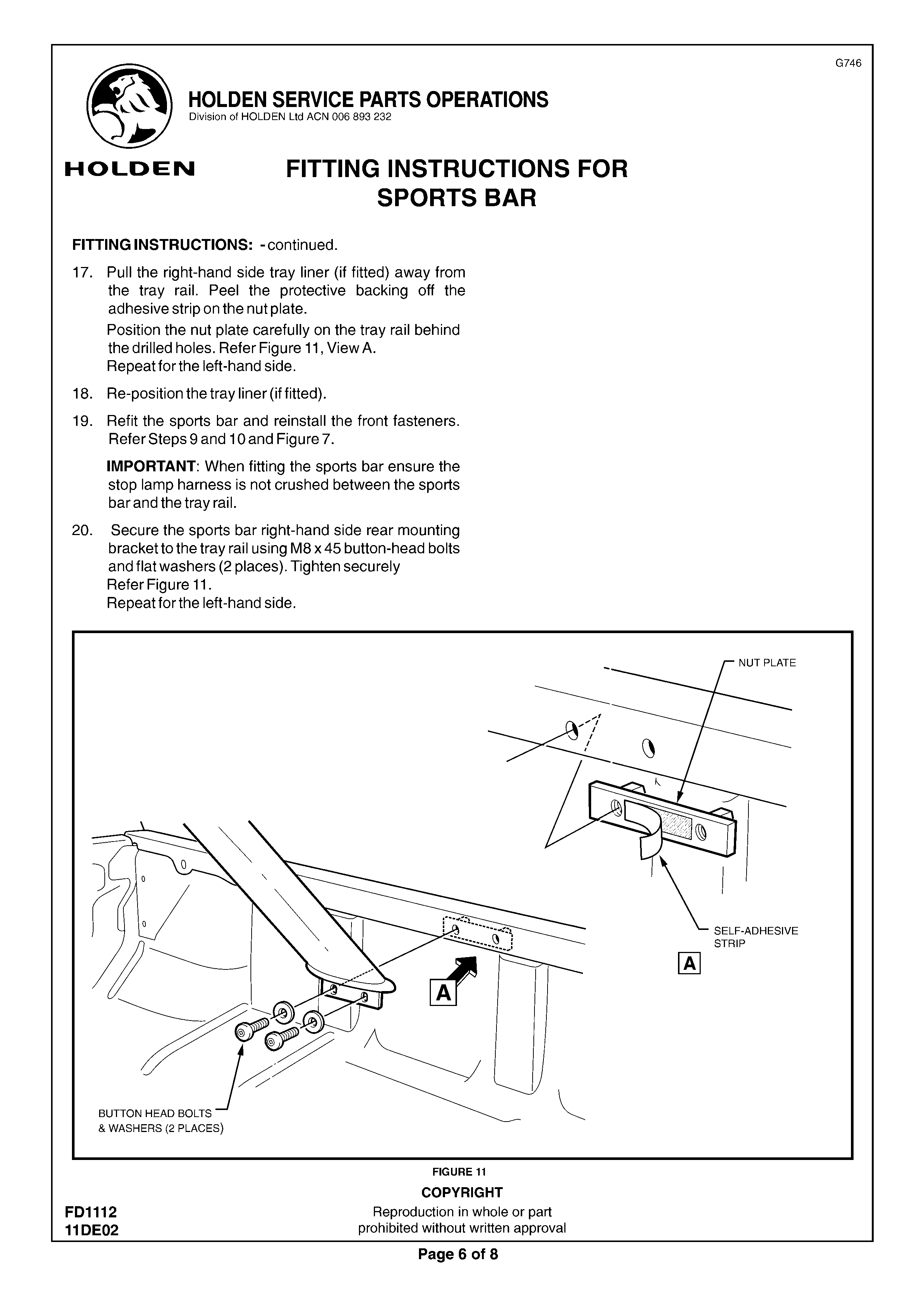 G746

HOLDEN SERVICE PARTS OPERATIONS
Division of HOLDEN Ltd ACN 006 893 232

HOLDEN

FITTING INSTRUCTIONS FOR SPORTS BAR

FITTING INSTRUCTIONS: - continued.

17. Pull the right-hand side tray liner (if fitted) away from the tray rail. Peel the protective backing off the adhesive strip on the nut plate.
Position the nut plate carefully on the tray rail behind the drilled holes. Refer Figure 11, View A.
Repeat for the left-hand side.

18. Re-position the tray liner (if fitted).

19. Refit the sports bar and reinstall the front fasteners. Refer Steps 9 and 10 and Figure 7.

IMPORTANT: When fitting the sports bar ensure the stop lamp harness is not crushed between the sports bar and the tray rail.

20. Secure the sports bar right-hand side rear mounting bracket to the tray rail using M8 x 45 button-head bolts and flat washers (2 places). Tighten securely
Refer Figure 11.
Repeat for the left-hand side.

NUT PLATE

SELF-ADHESIVE STRIP

A

A

BUTTON HEAD BOLTS & WASHERS (2 PLACES)

FIGURE 11

COPYRIGHT
Reproduction in whole or part prohibited without written approval

FD1112
11DE02

Page 6 of 8