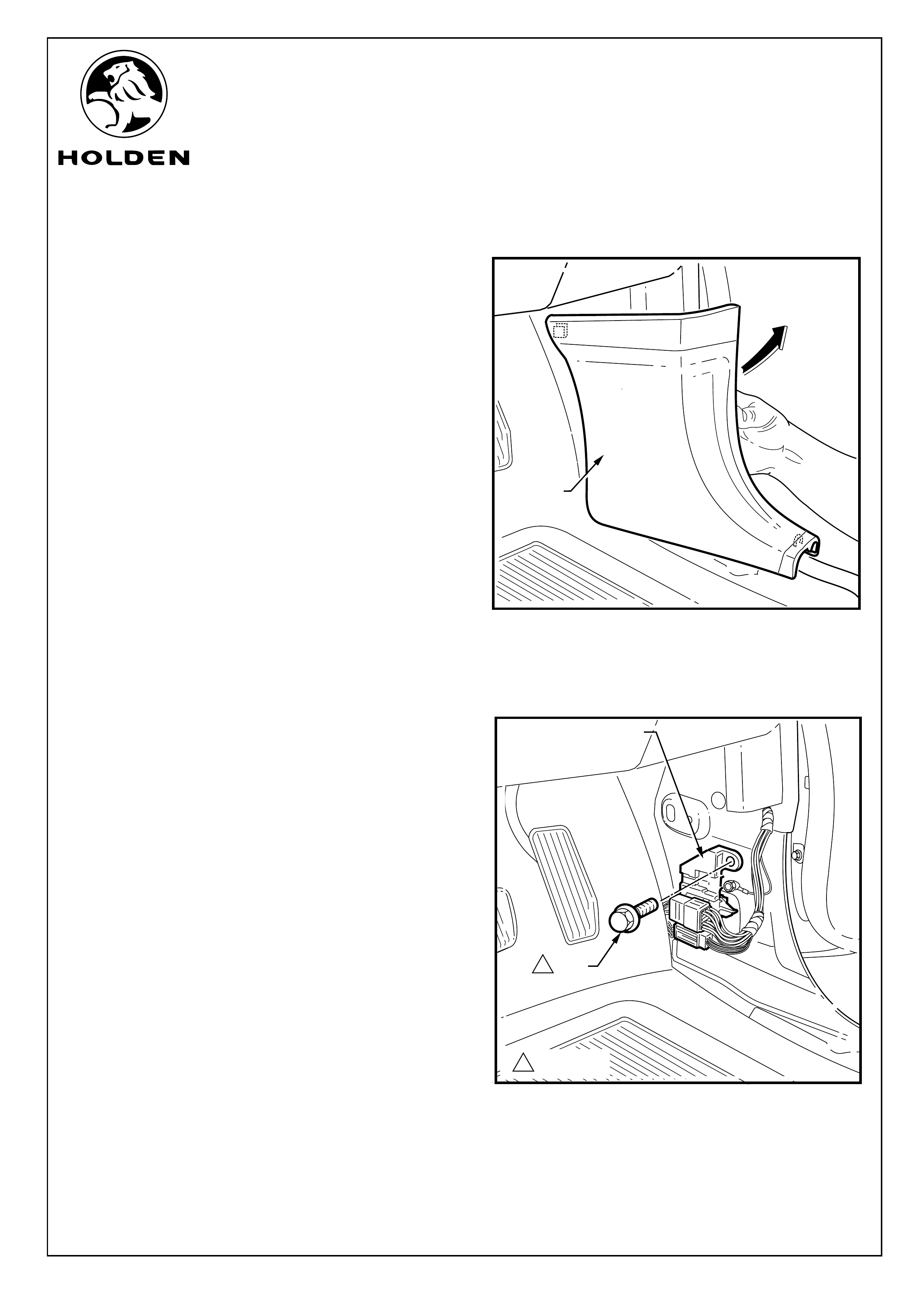 HOLDEN