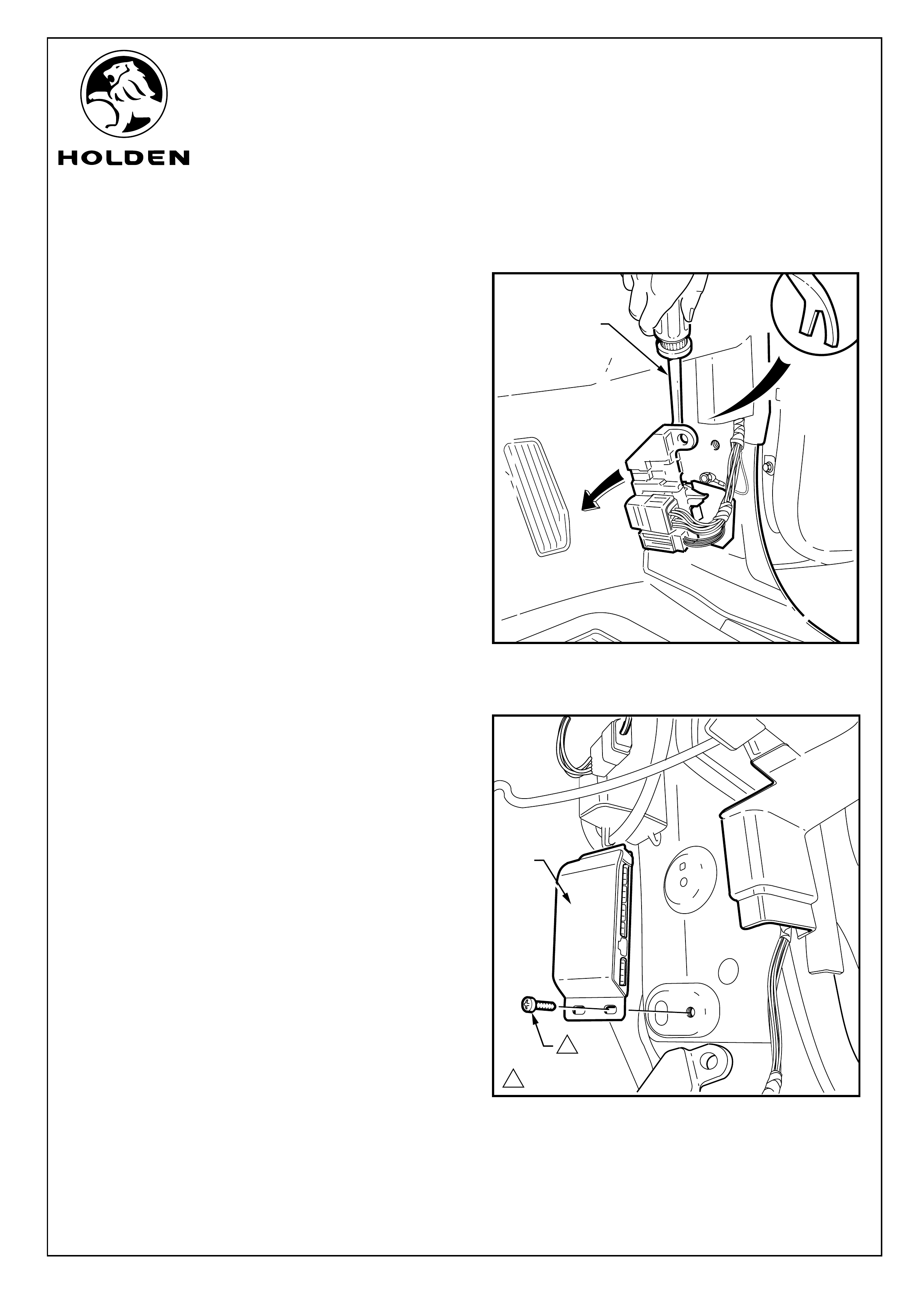 HOLDEN