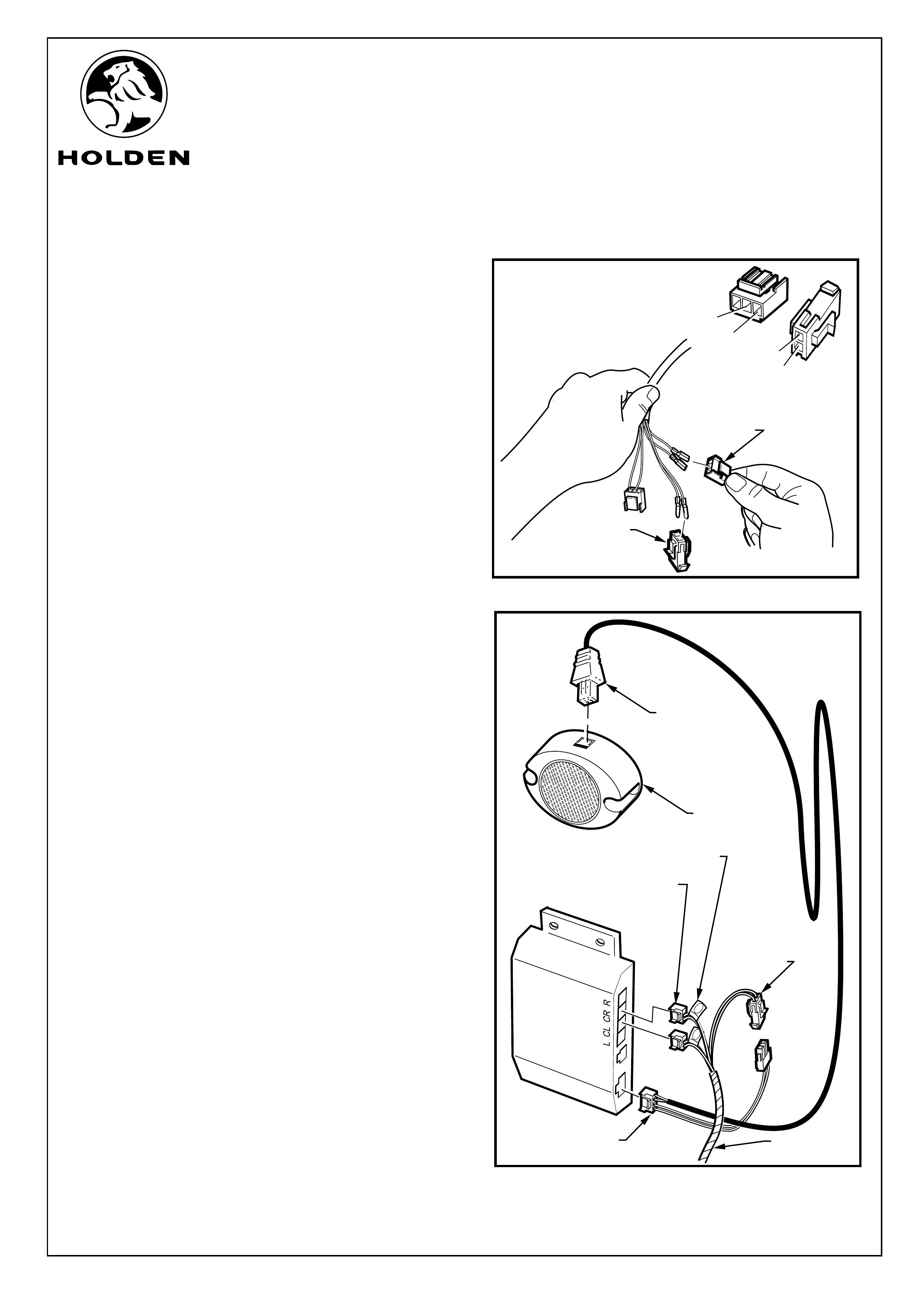 HOLDEN

L CL CR R