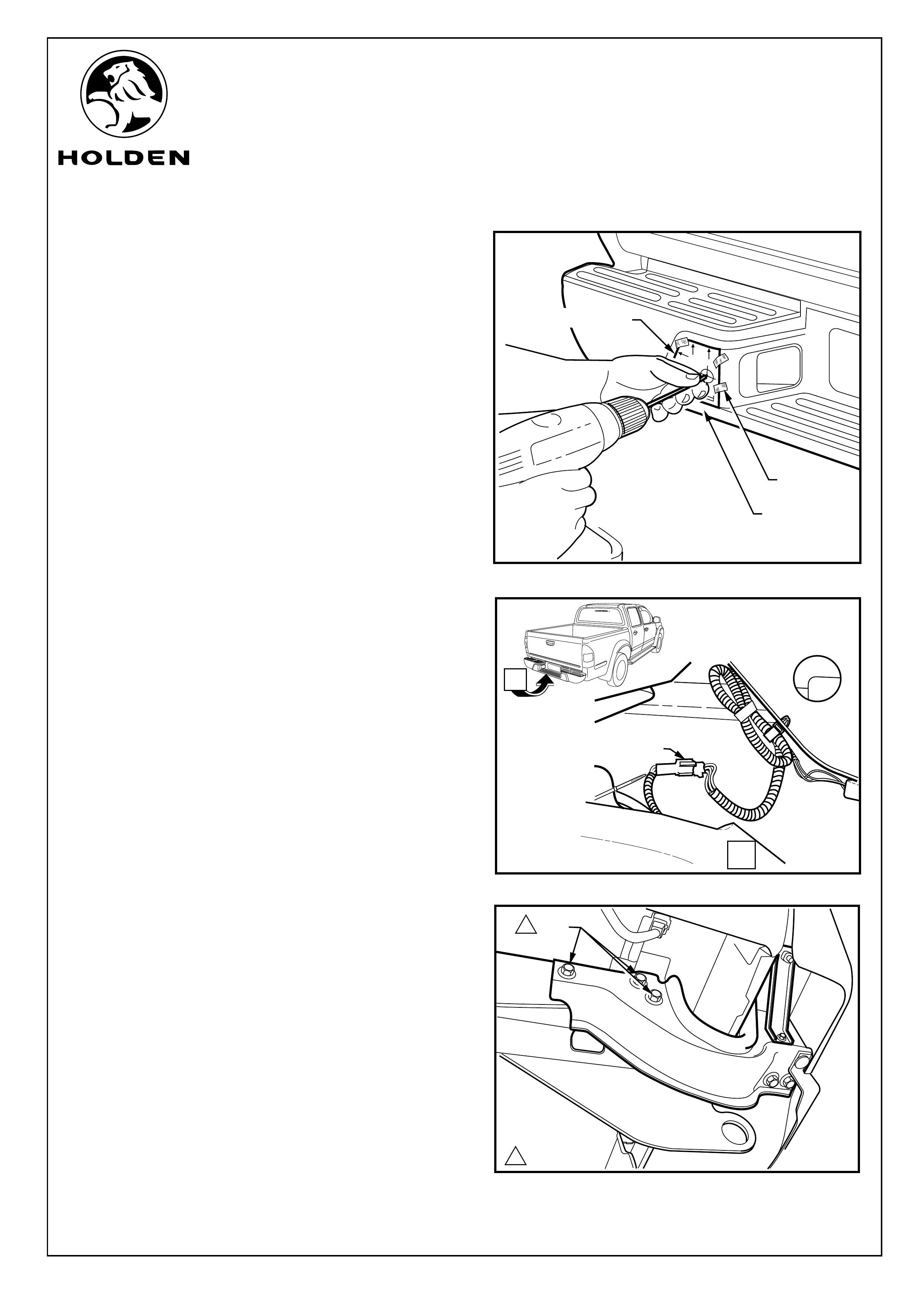 HOLDEN