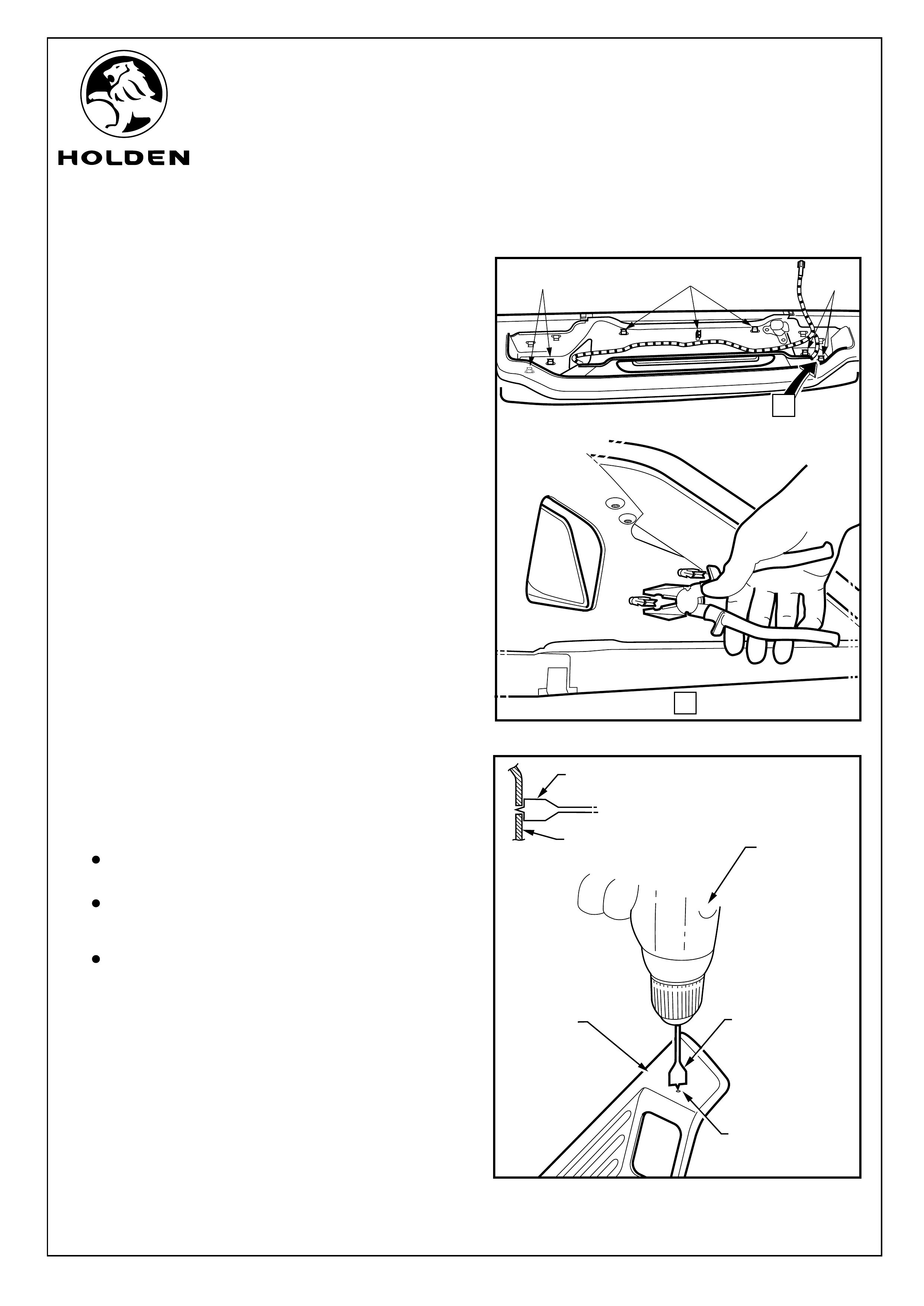 HOLDEN