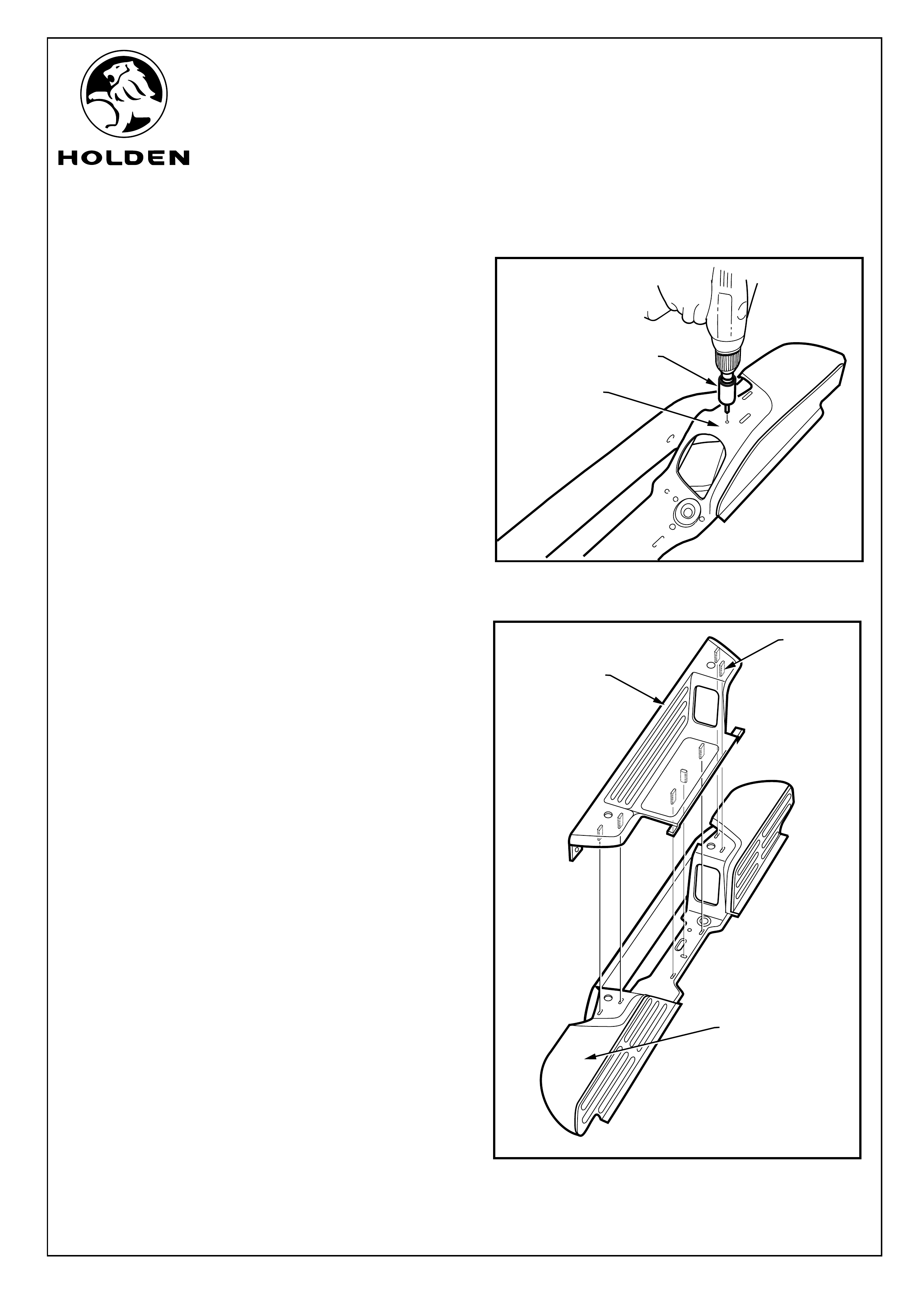 HOLDEN