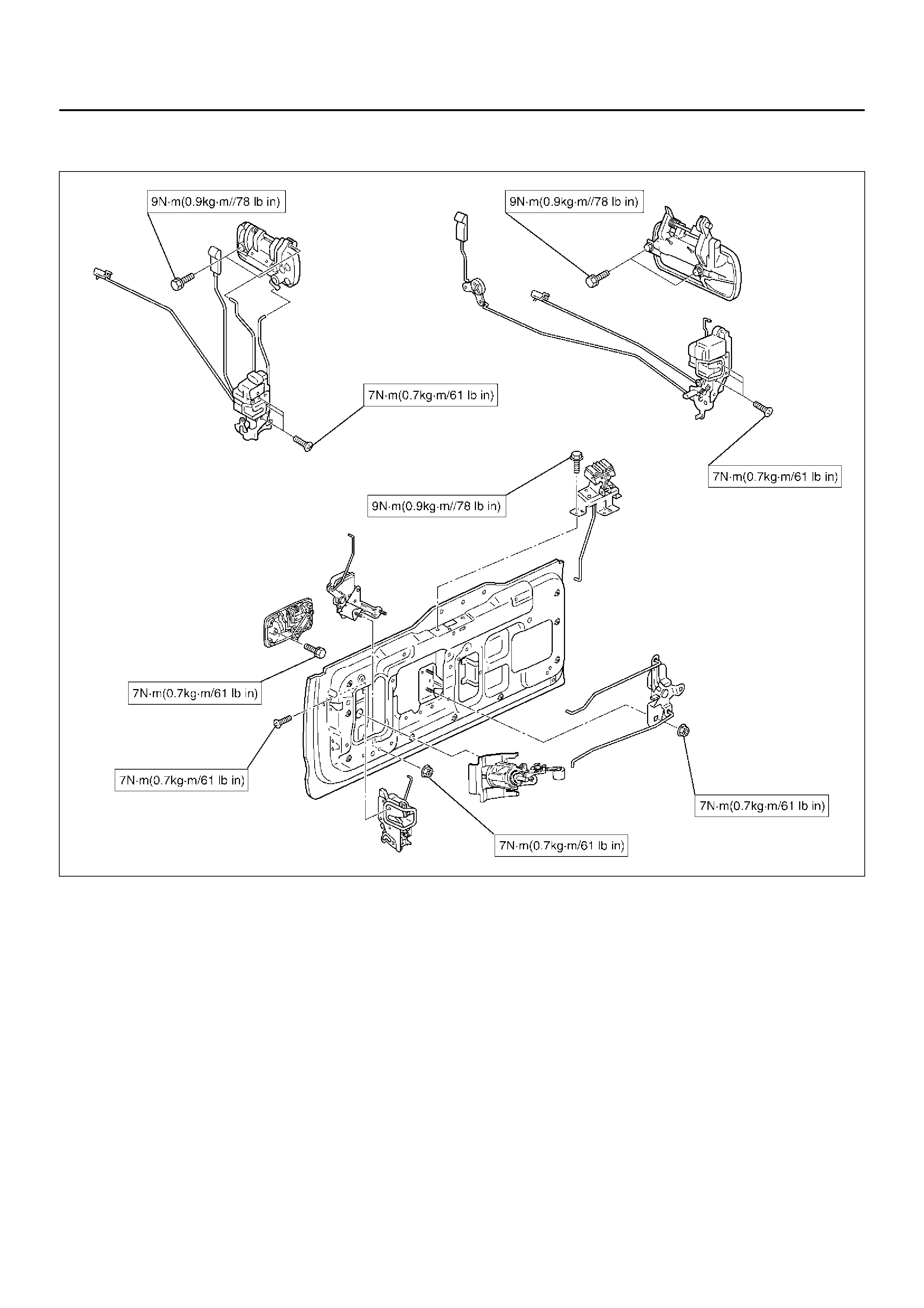 9N·m(0.9kg·m//78 lb in)

9N·m(0.9kg·m//78 lb in)

7N·m(0.7kg·m/61 lb in)

7N·m(0.7kg·m/61 lb in)

9N·m(0.9kg·m//78 lb in)

7N·m(0.7kg·m/61 lb in)

7N·m(0.7kg·m/61 lb in)

7N·m(0.7kg·m/61 lb in)

7N·m(0.7kg·m/61 lb in)