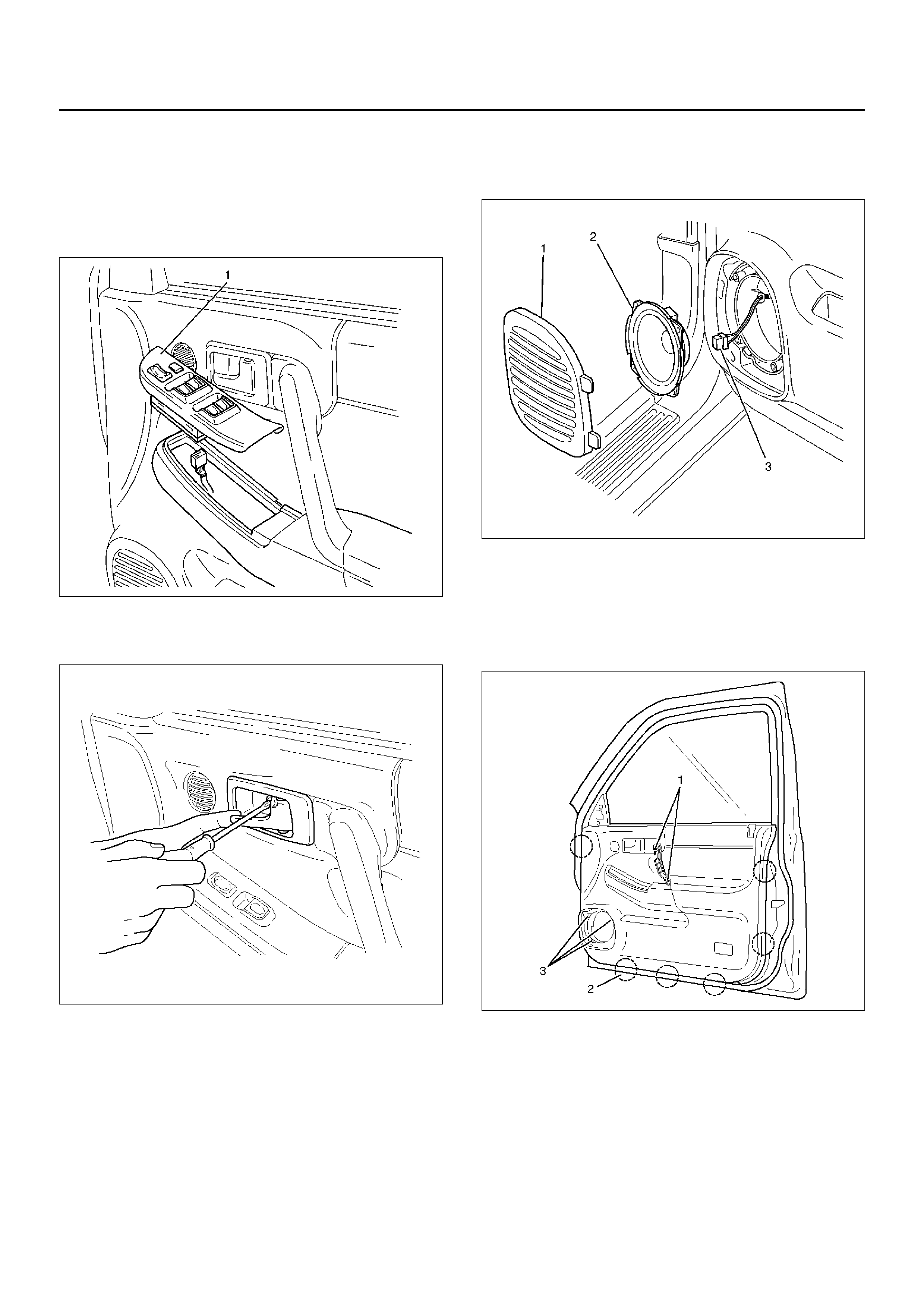 1

1

2

3

1

3

2