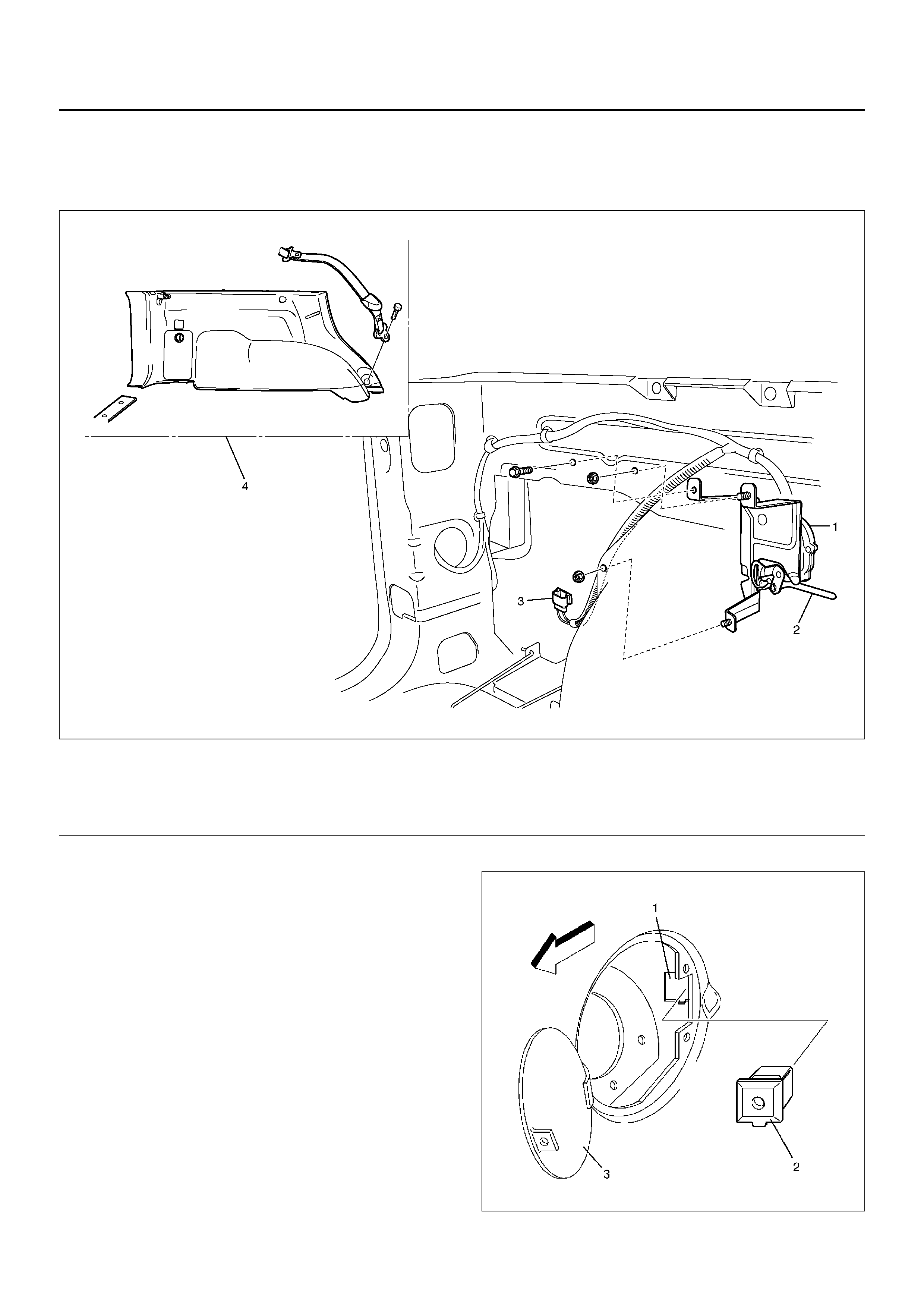 4

1

3

2

1

2

3