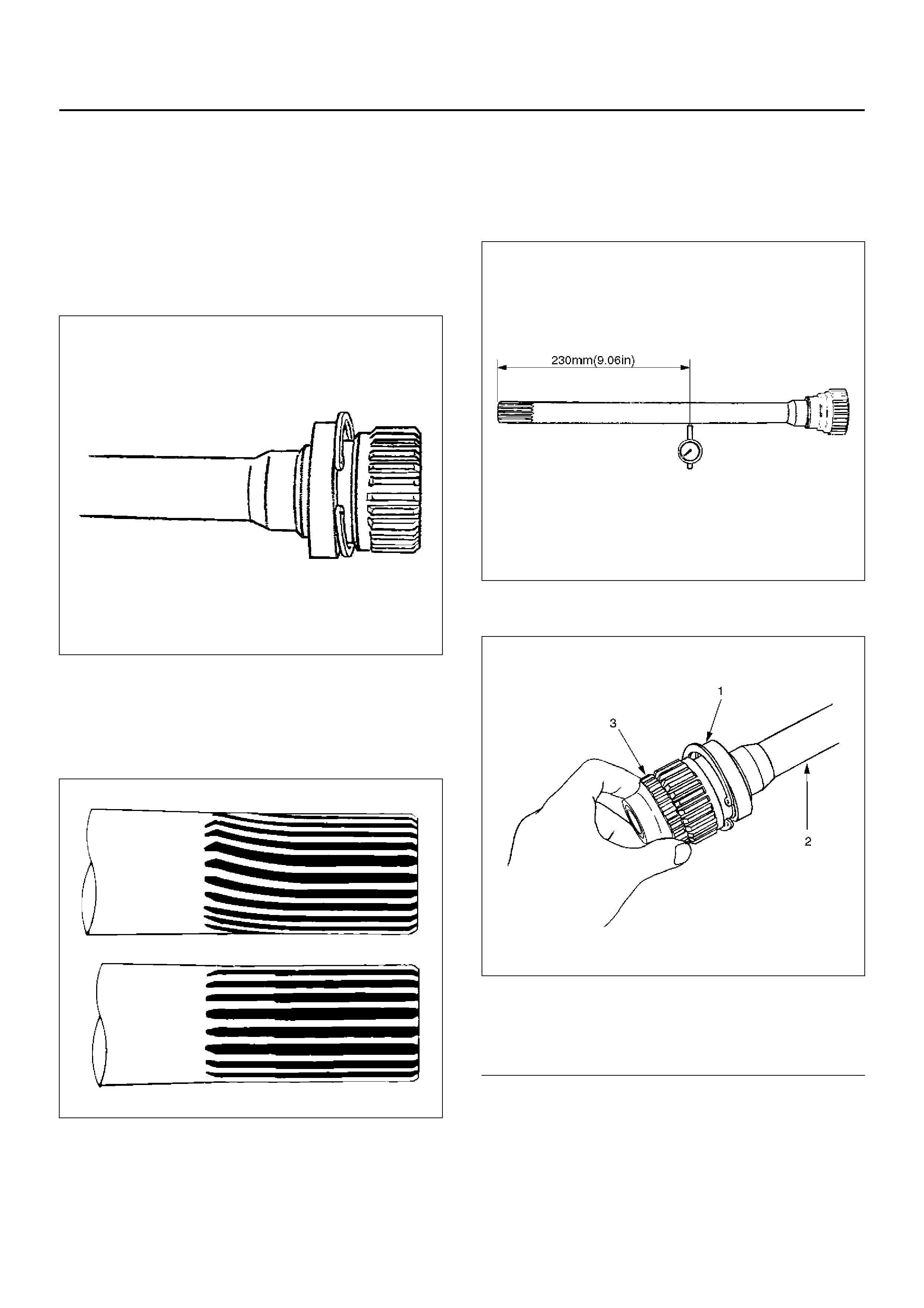 230mm(9.06in)

1

3

2