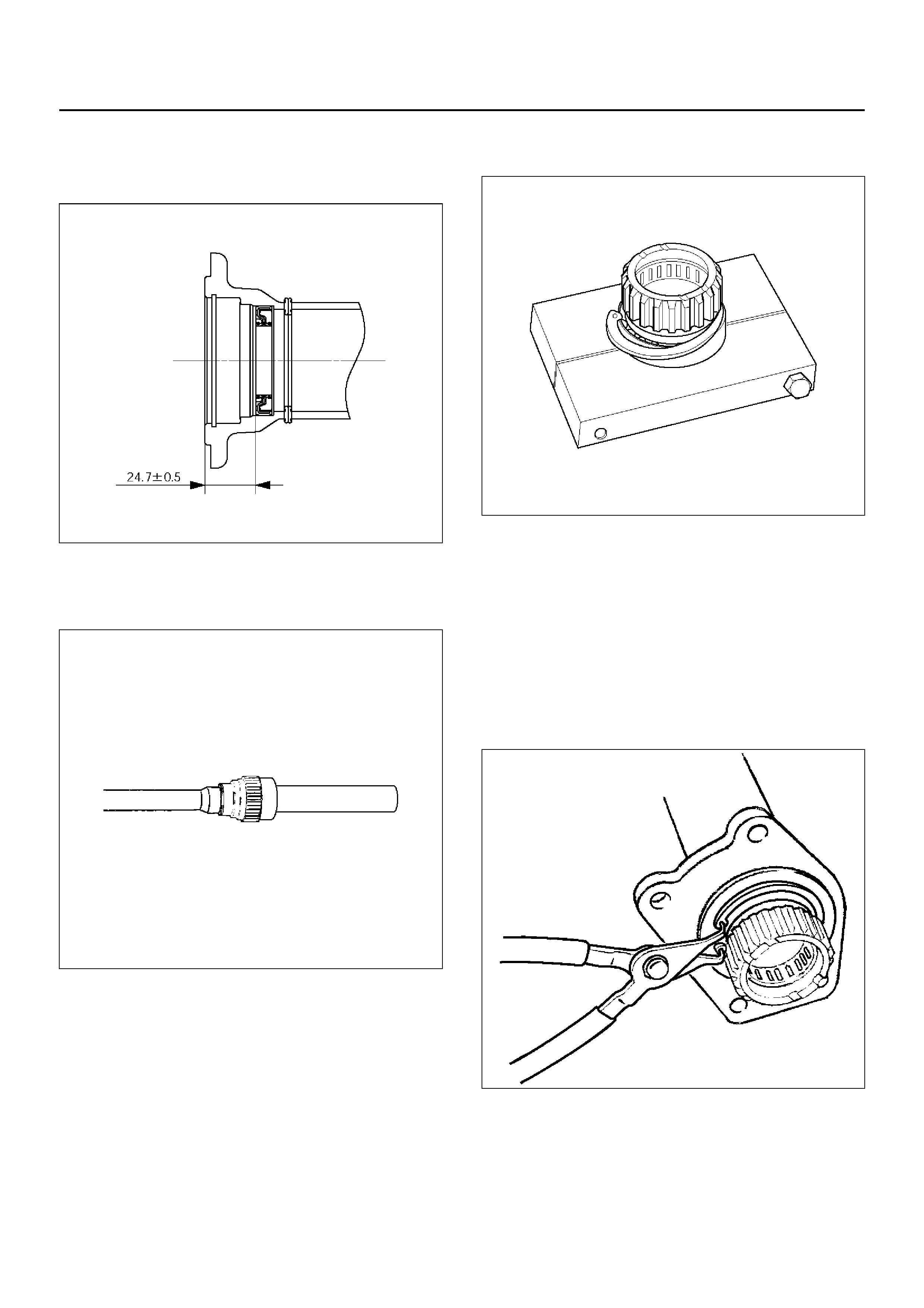 24.7±0.5