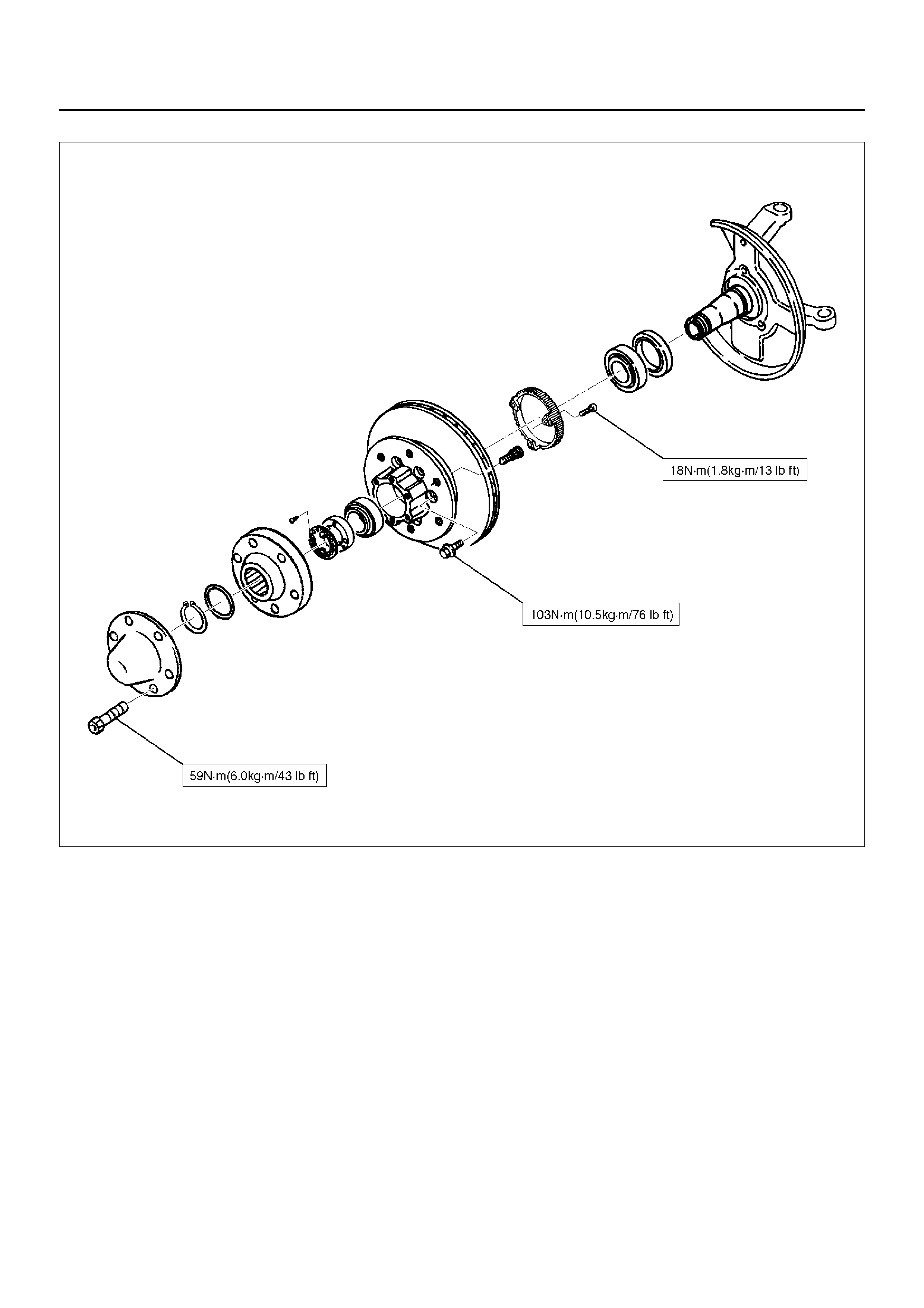 18N·m(1.8kg·m/13 lb ft)

103N·m(10.5kg·m/76 lb ft)

59N·m(6.0kg·m/43 lb ft)