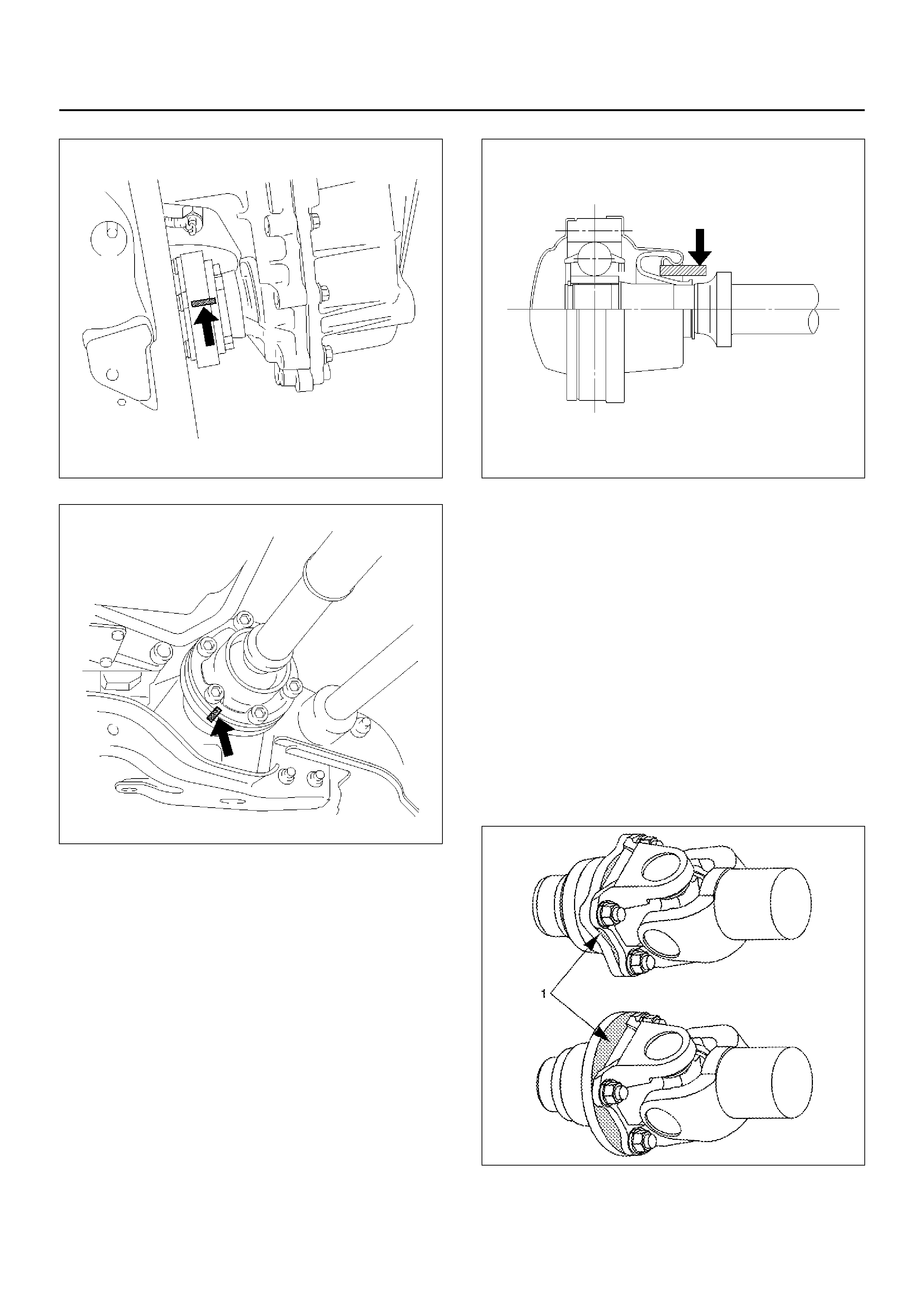 1