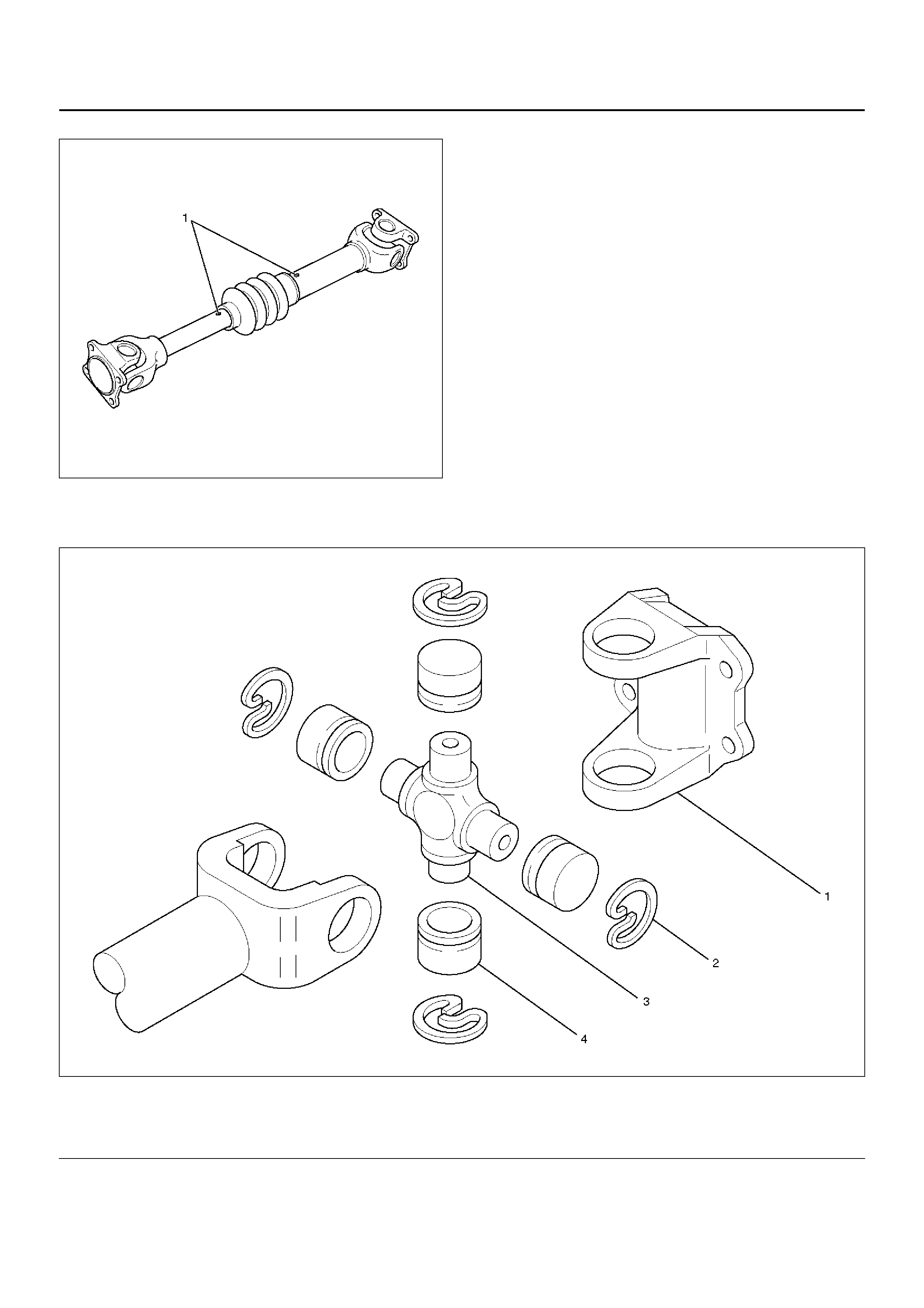 1

1

2

3

4