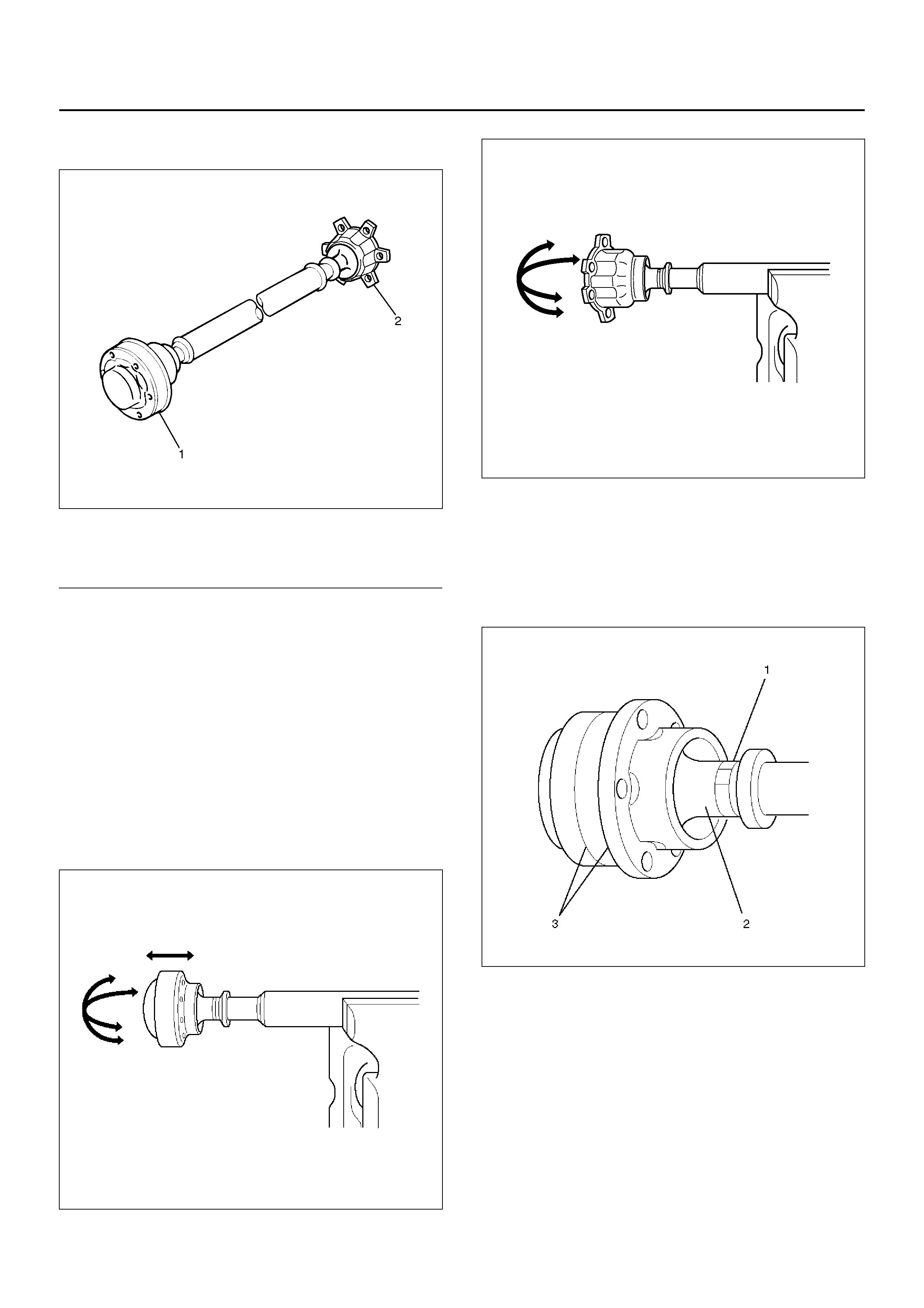 2

1

1

3

2