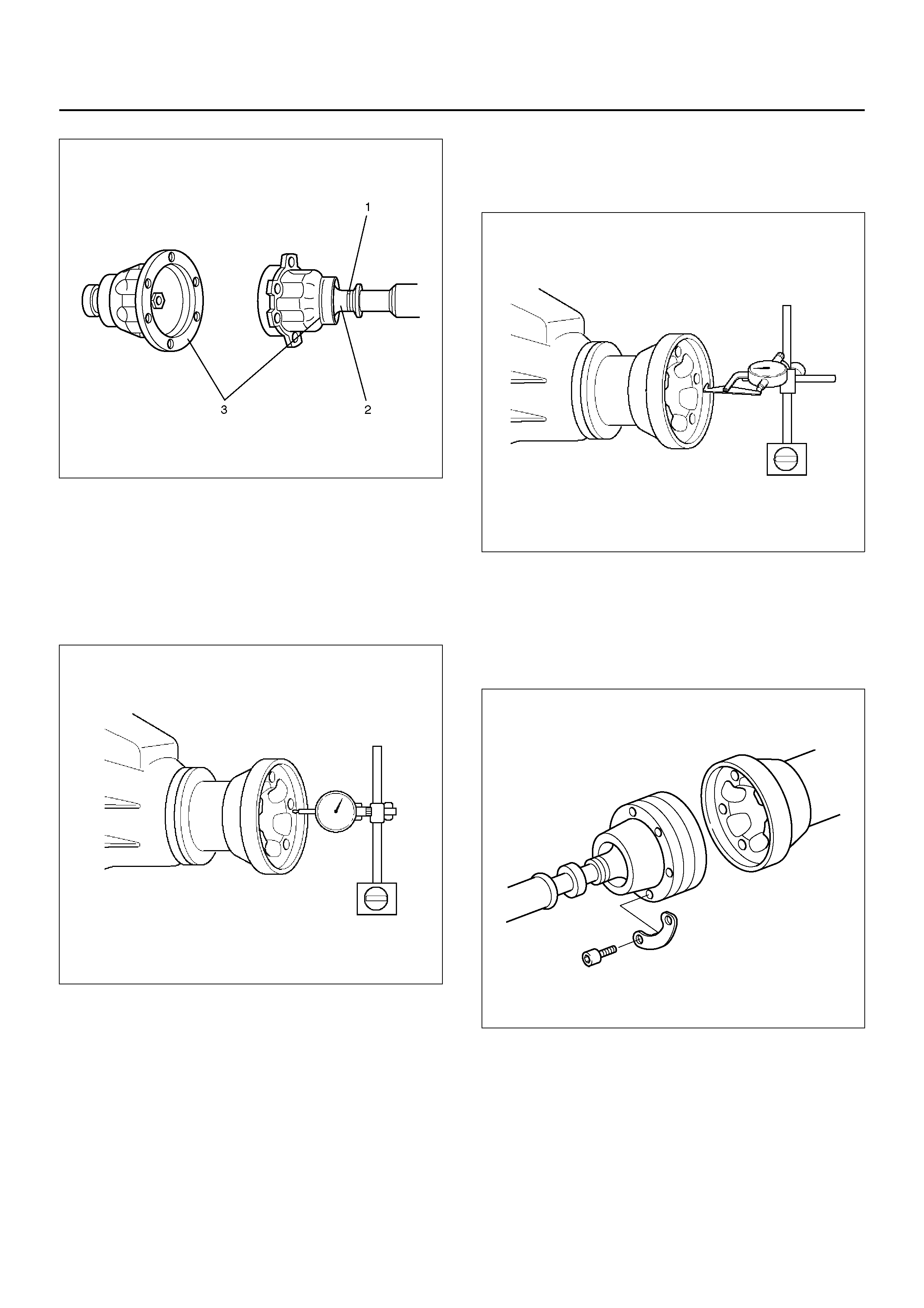 1

3

2