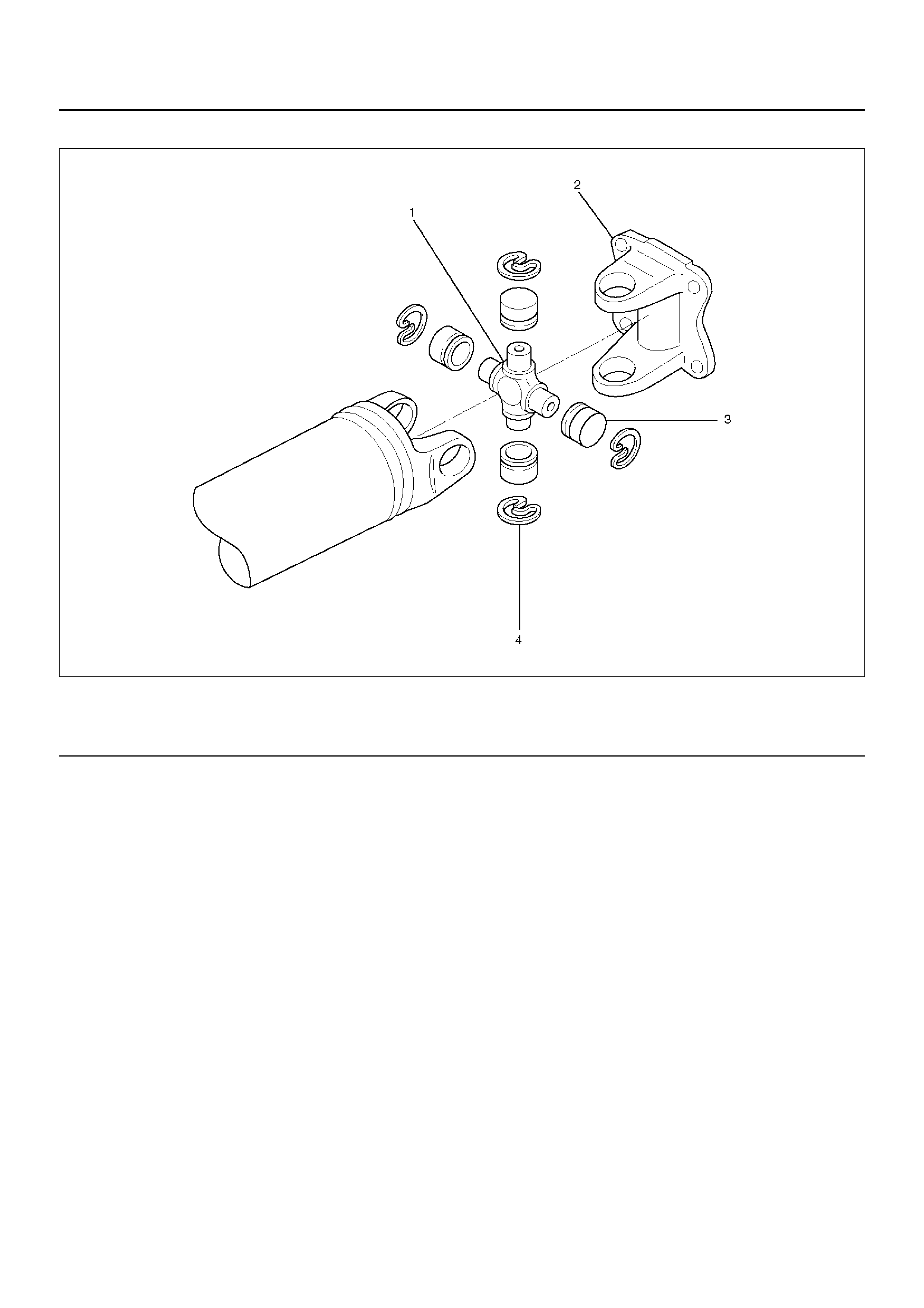 2
1
3
4