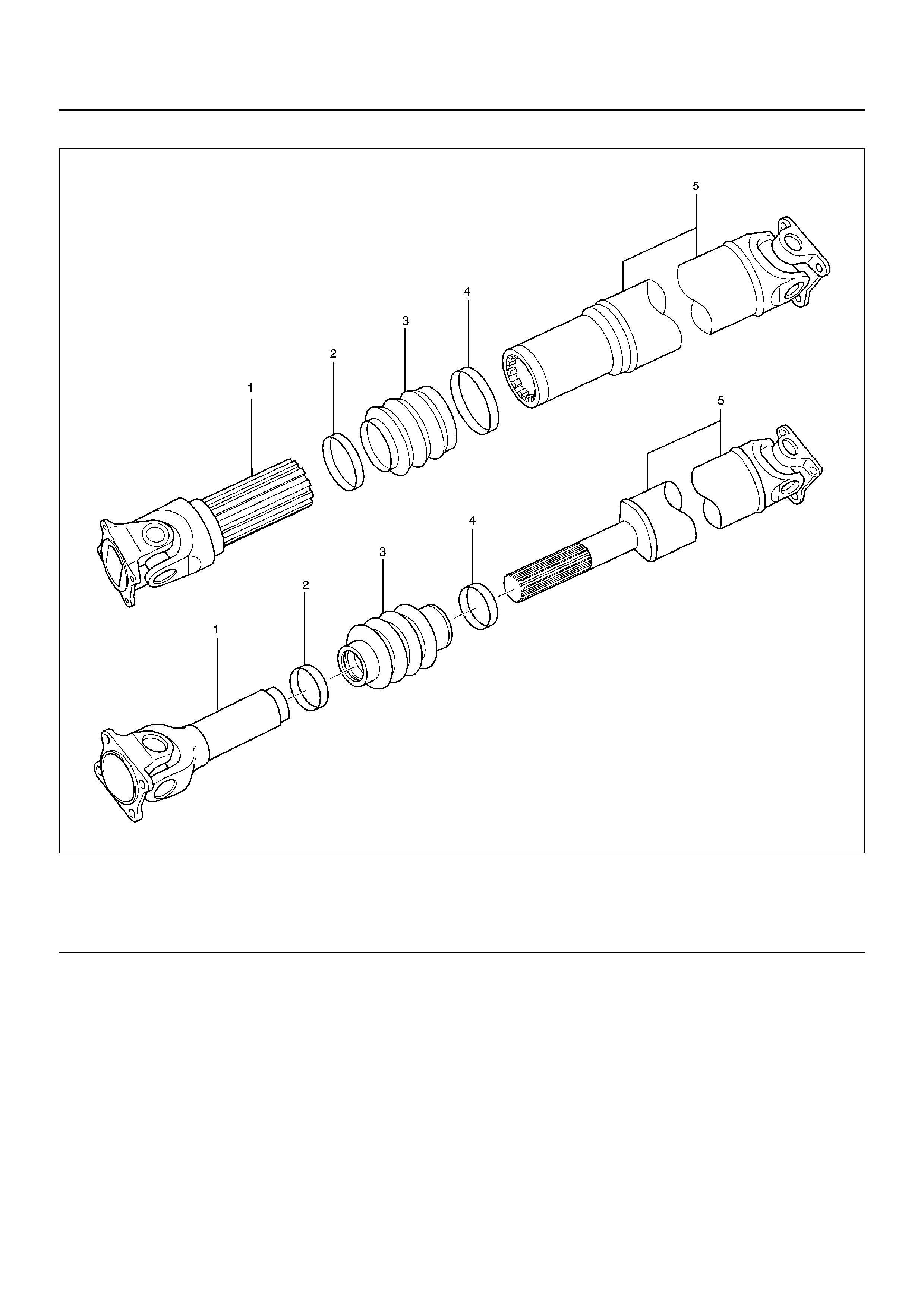 5
4
3
2
1
5
4
3
2
1