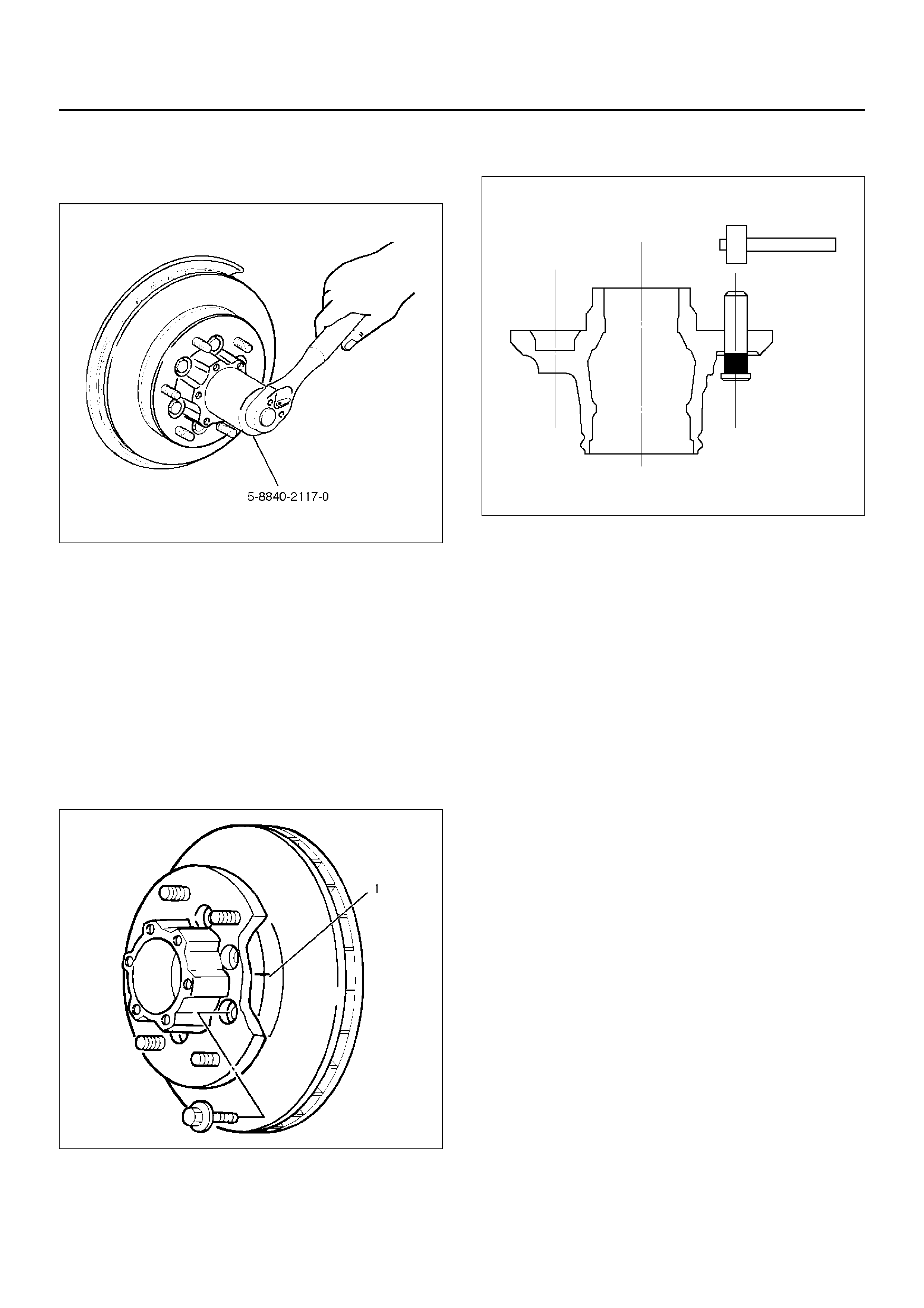 5-8840-2117-0

1