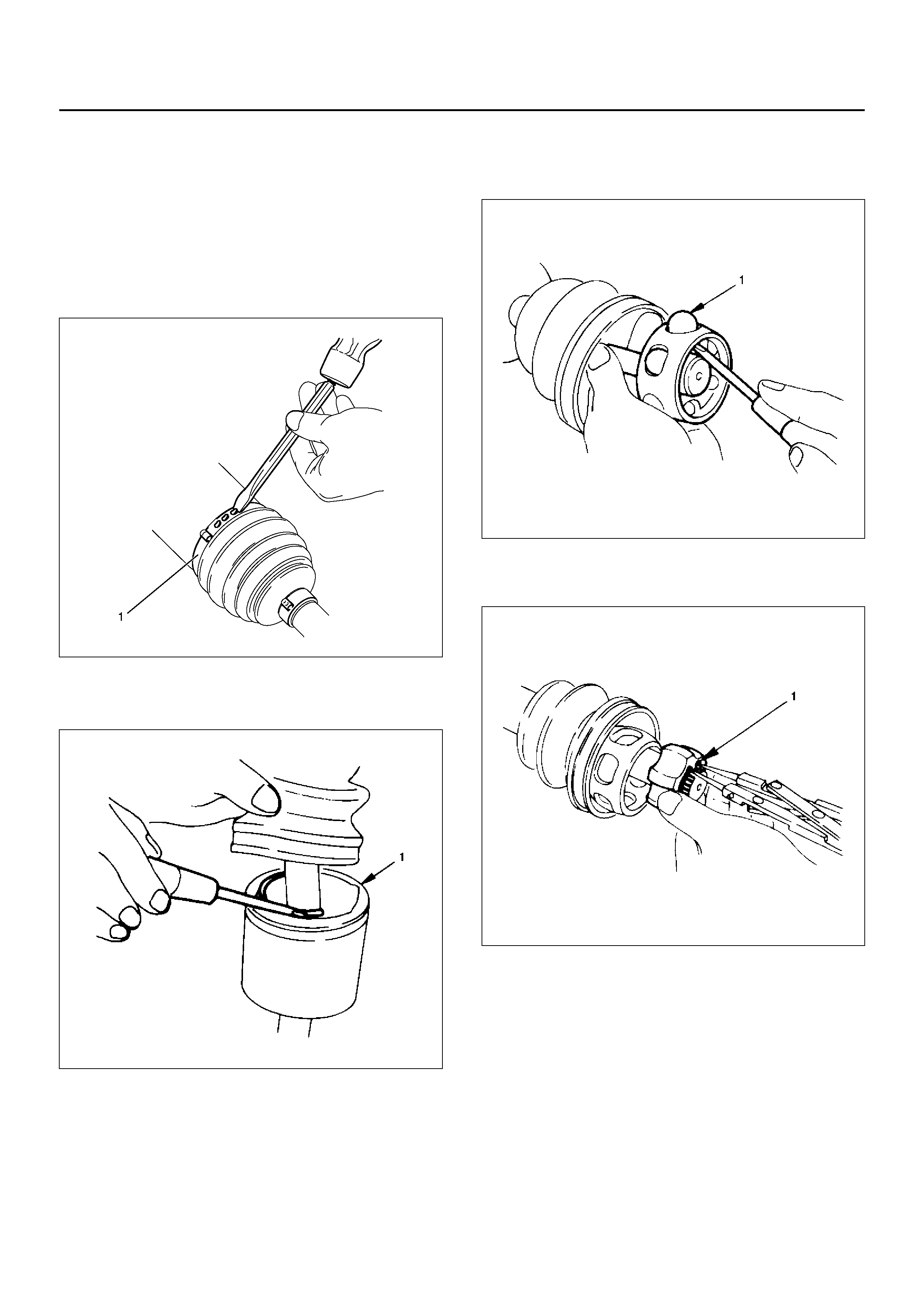 1

1

1

1