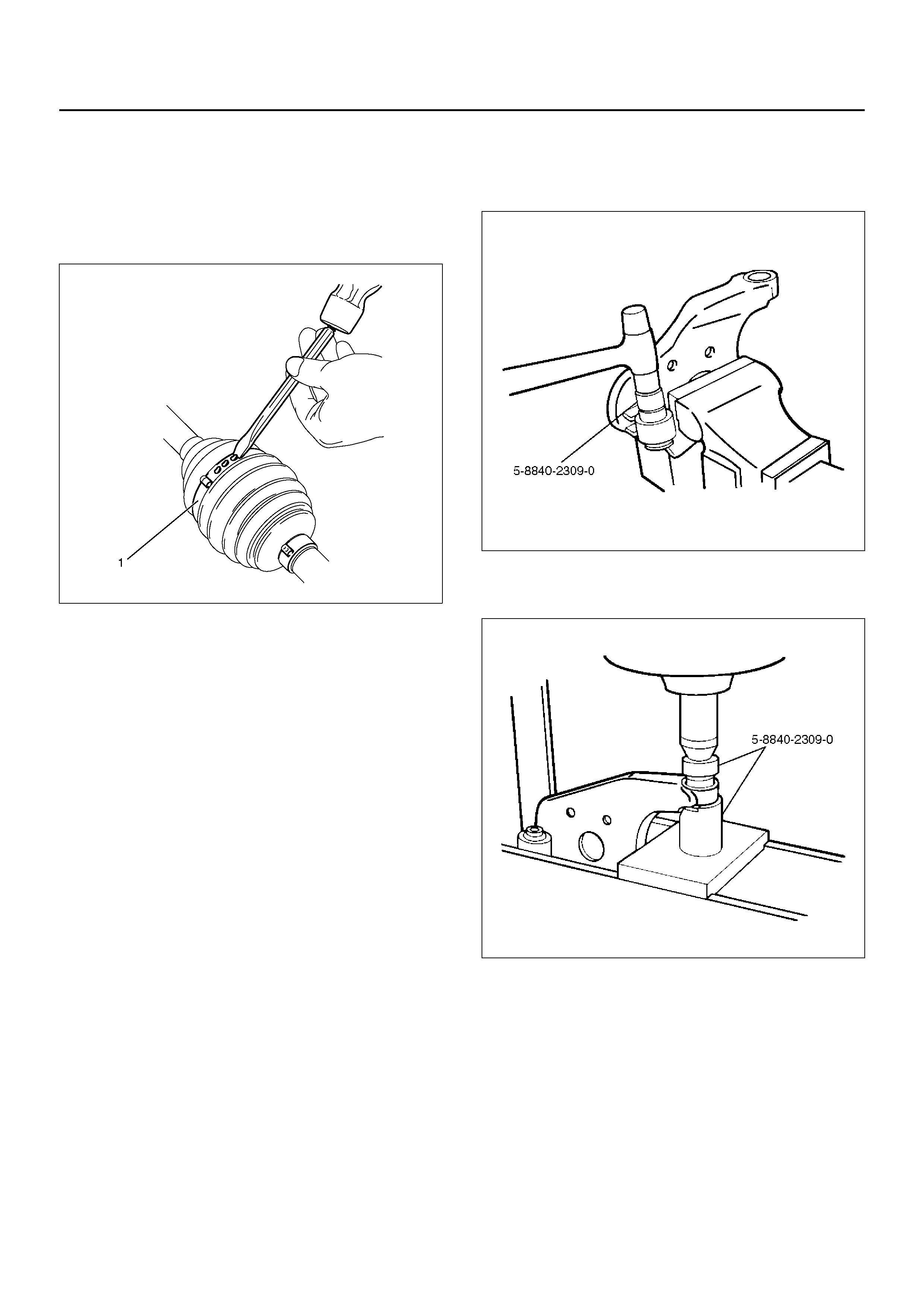 1

5-8840-2309-0

5-8840-2309-0