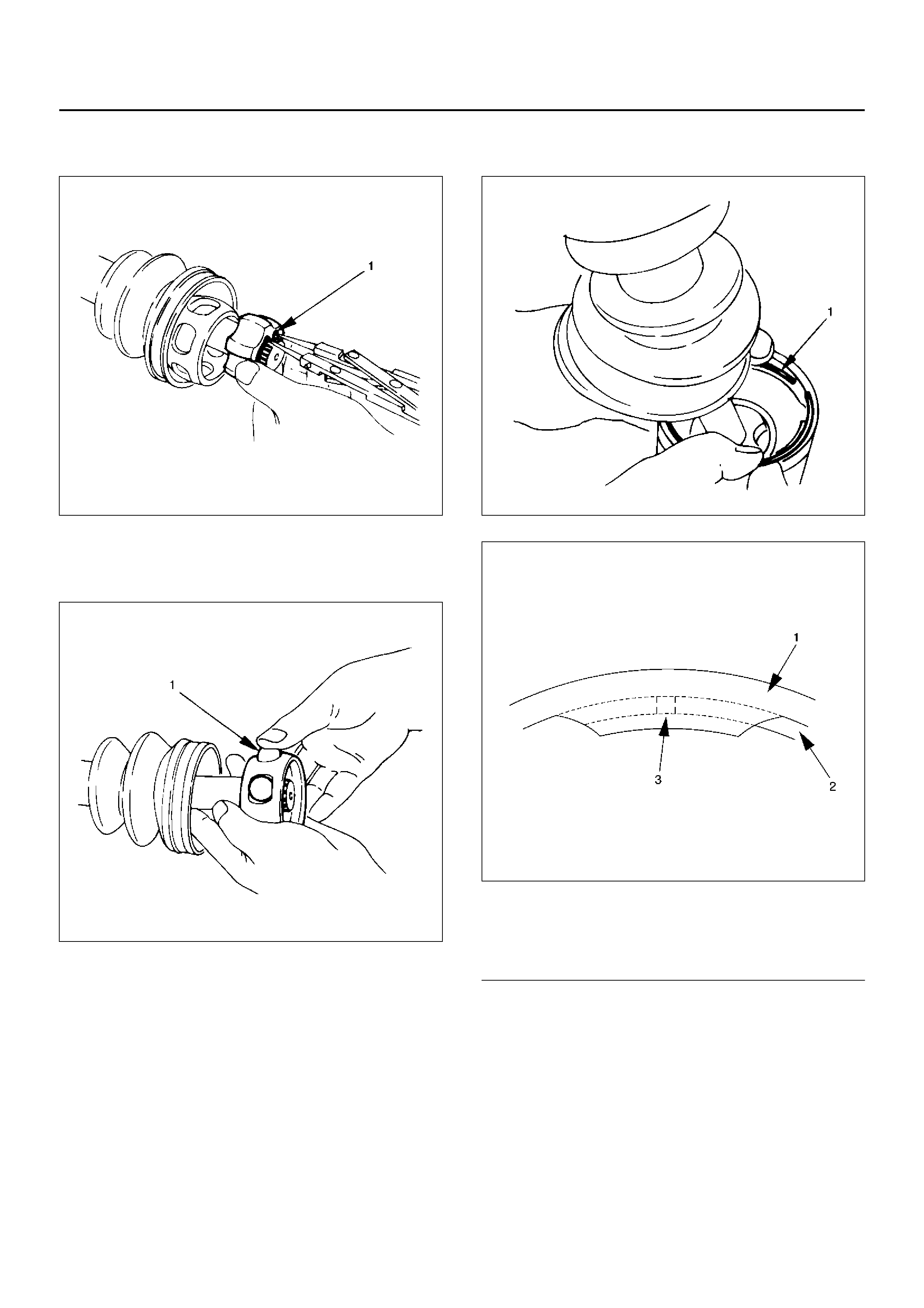 1

1

1

1

3

2