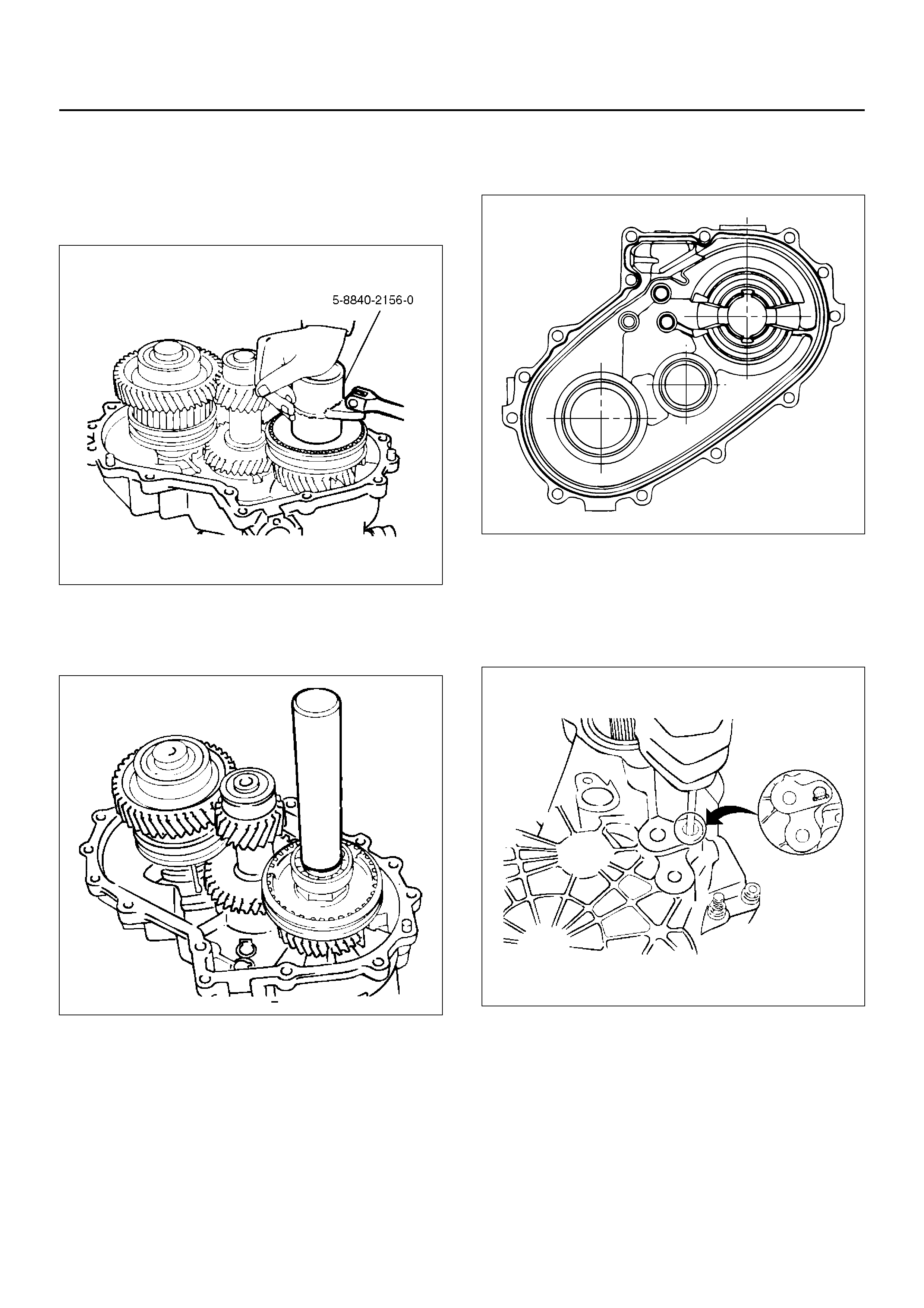 5-8840-2156-0