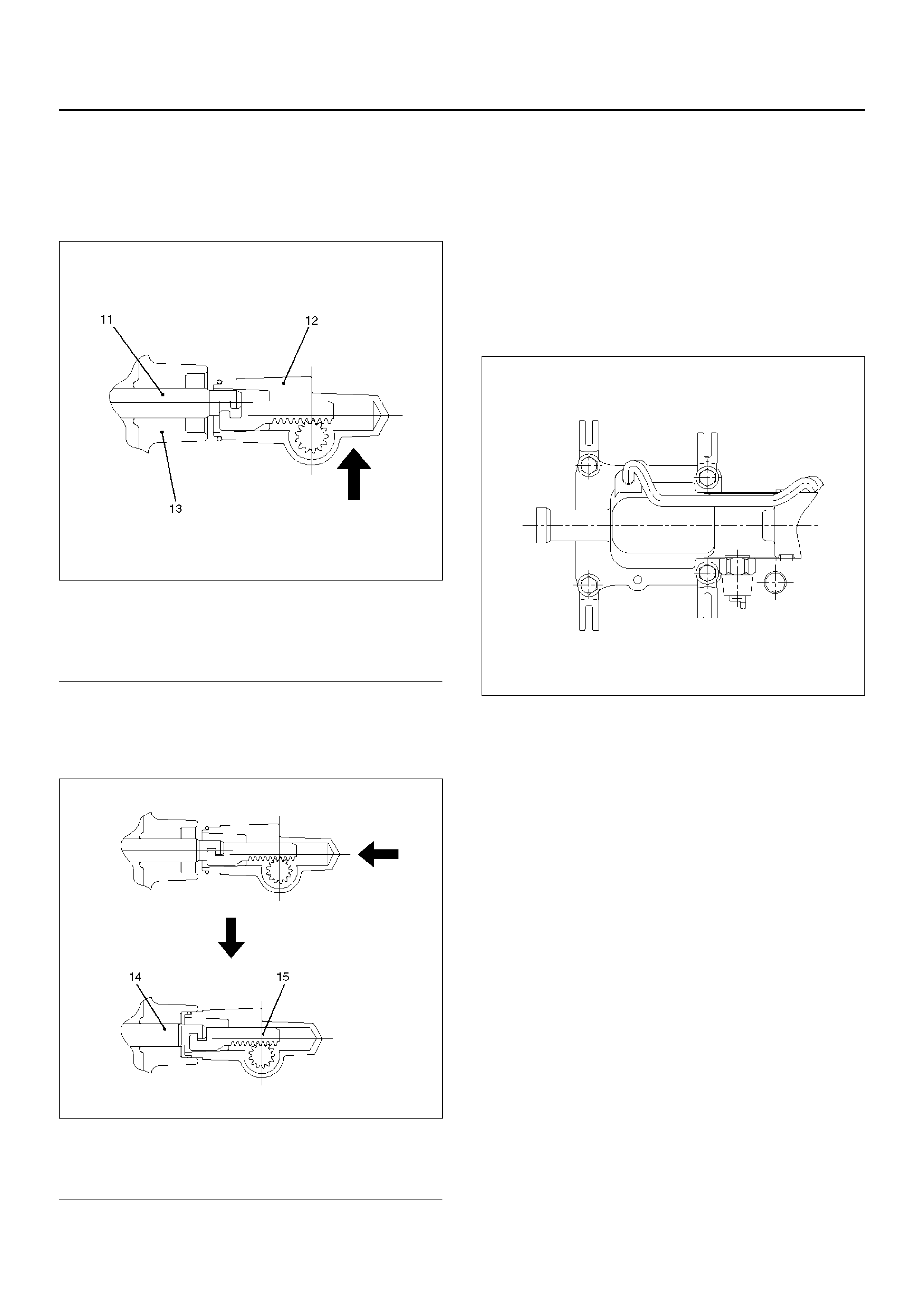 11

12

13

14

15