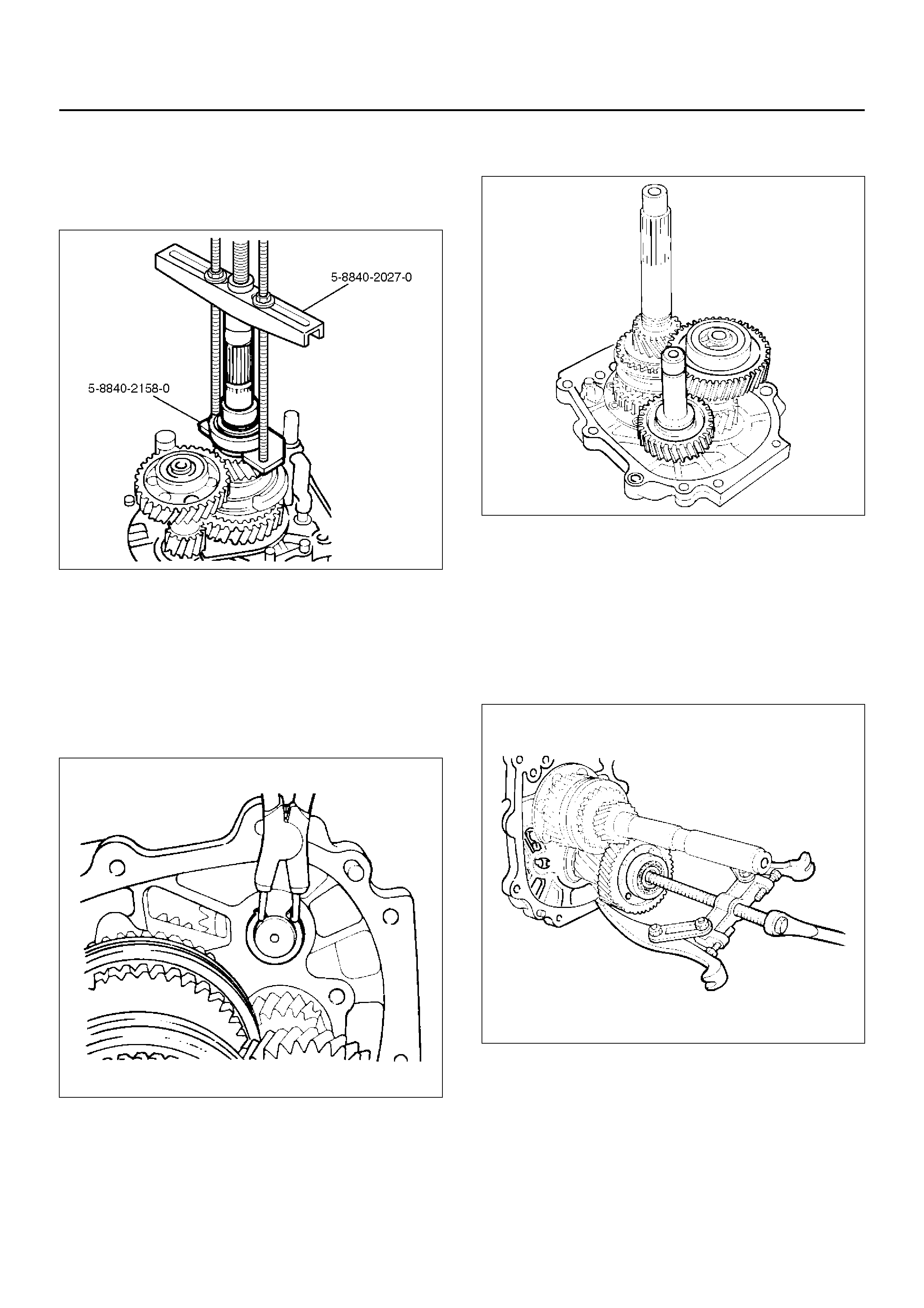 5-8840-2027-0

5-8840-2158-0