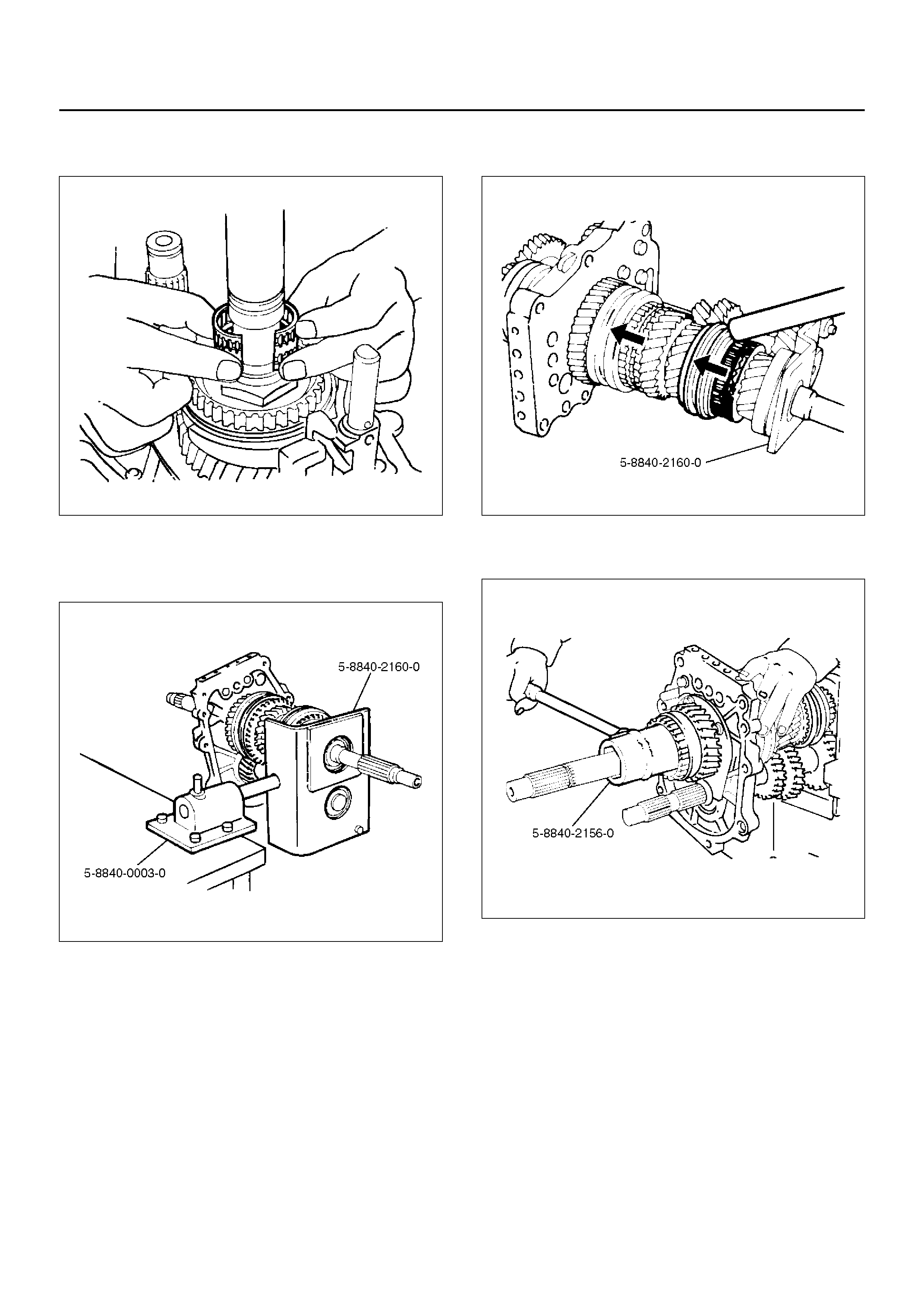 5-8840-2160-0

5-8840-2160-0

5-8840-0003-0

5-8840-2156-0