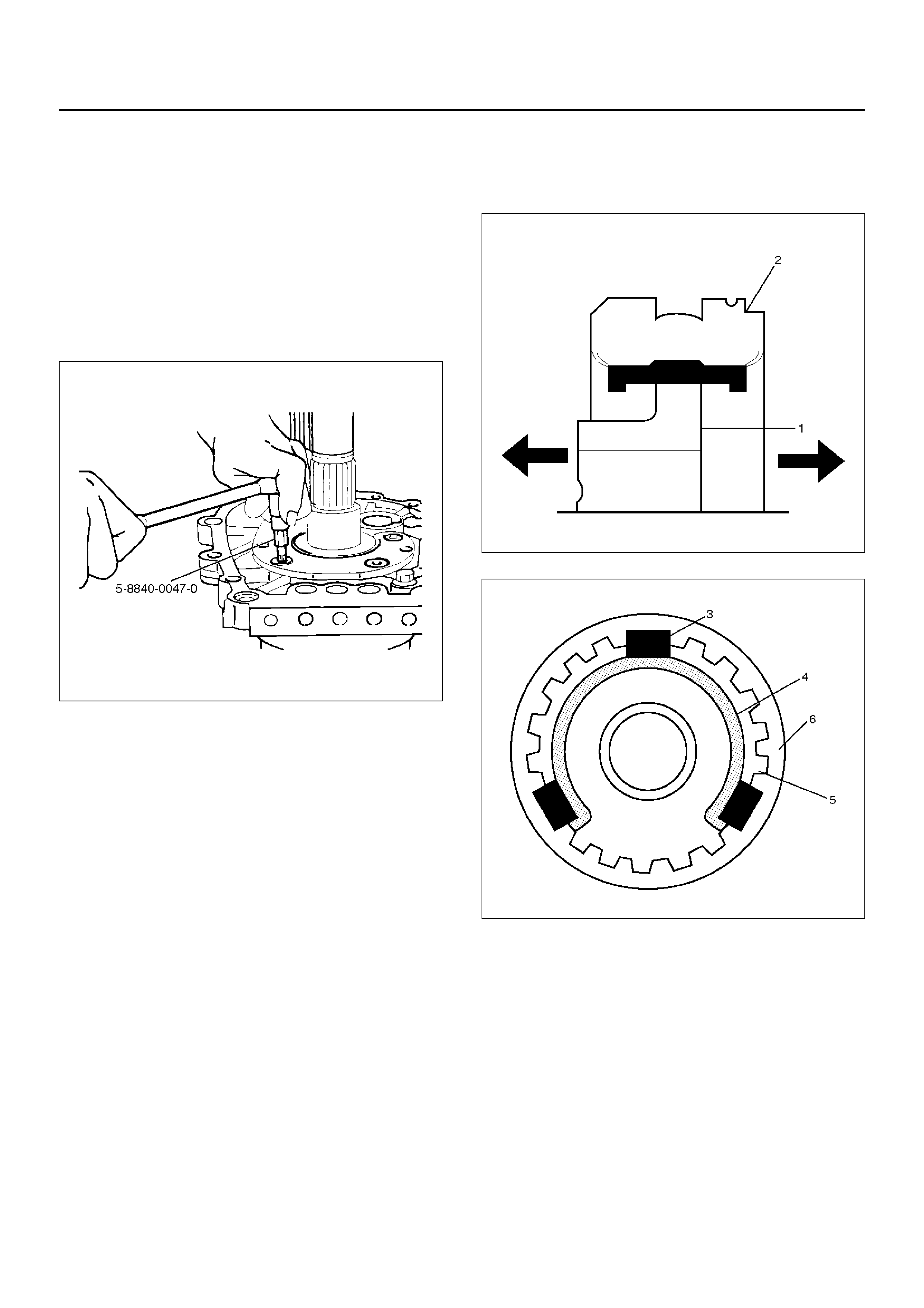 5-8840-0047-0

2

1

3

4

6

5