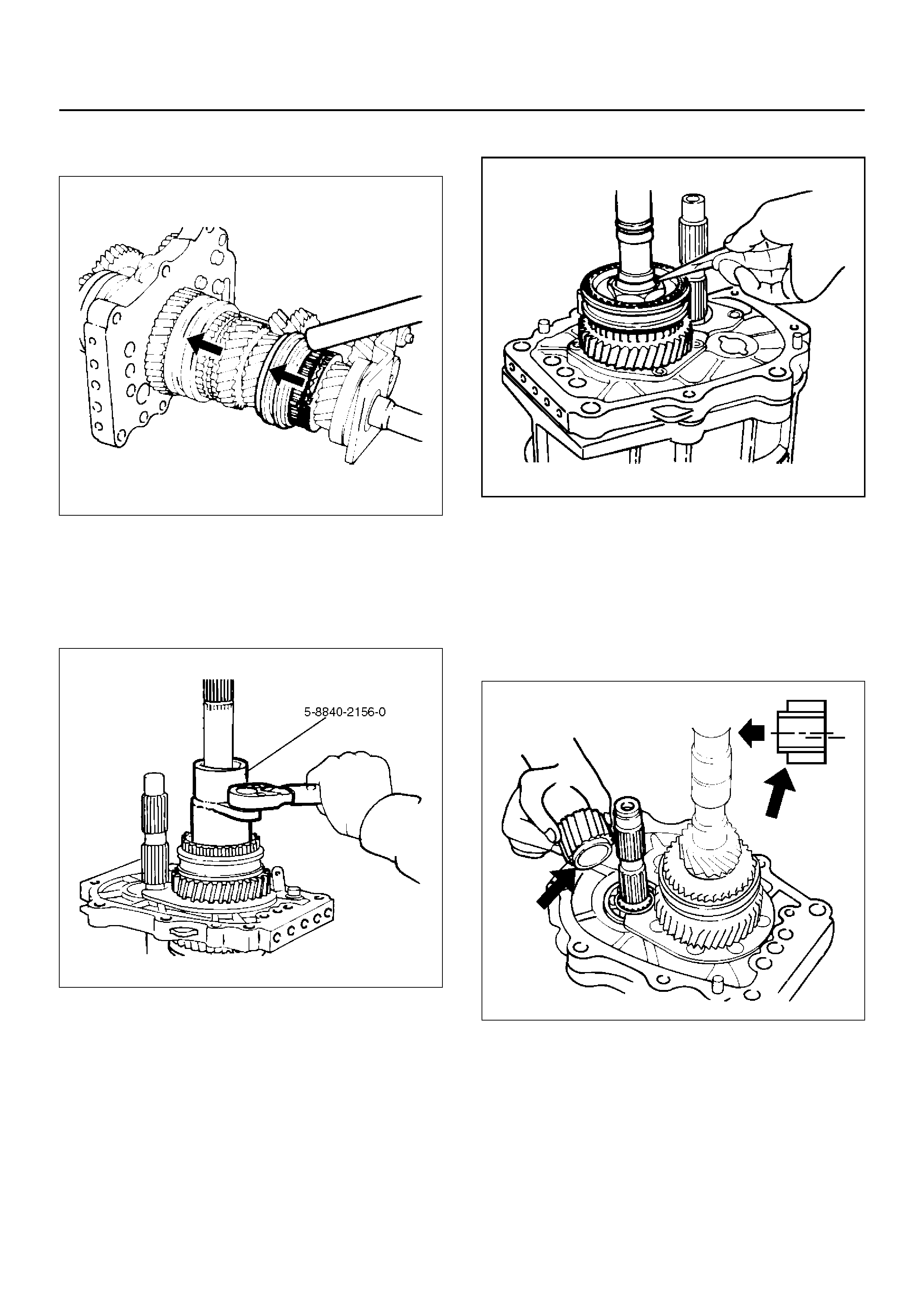 5-8840-2156-0