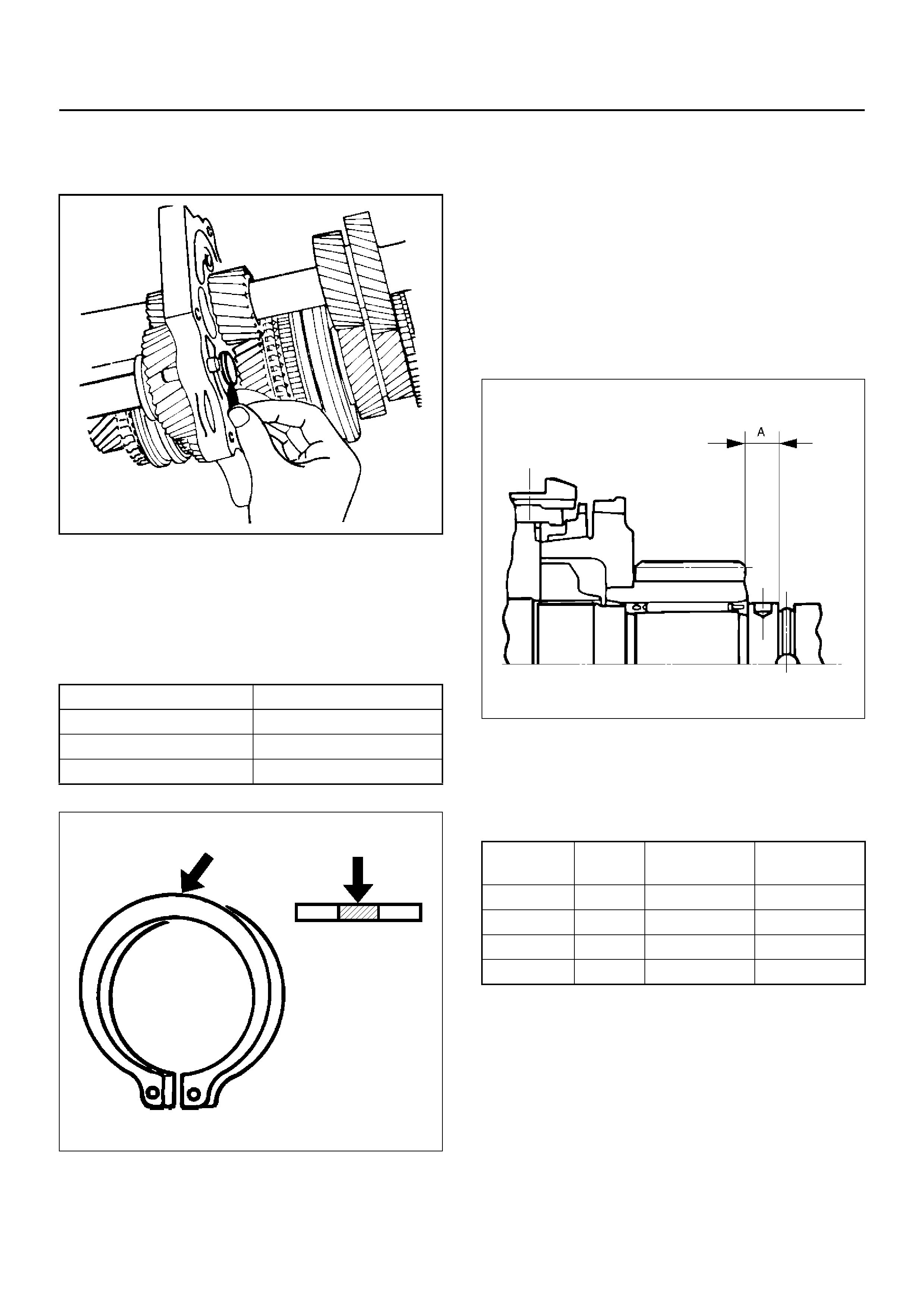 A