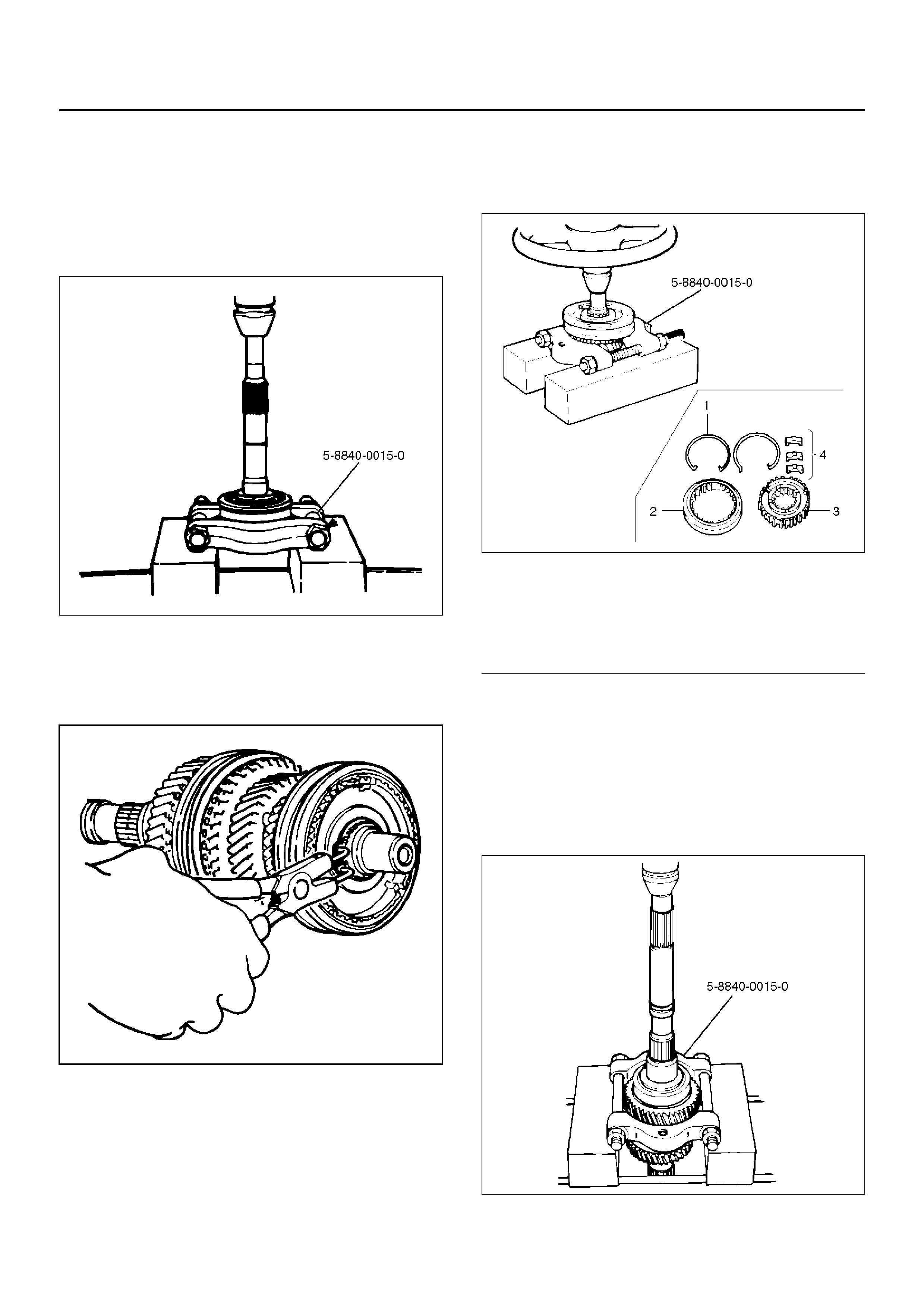 5-8840-0015-0

5-8840-0015-0

1

4

2

3

5-8840-0015-0