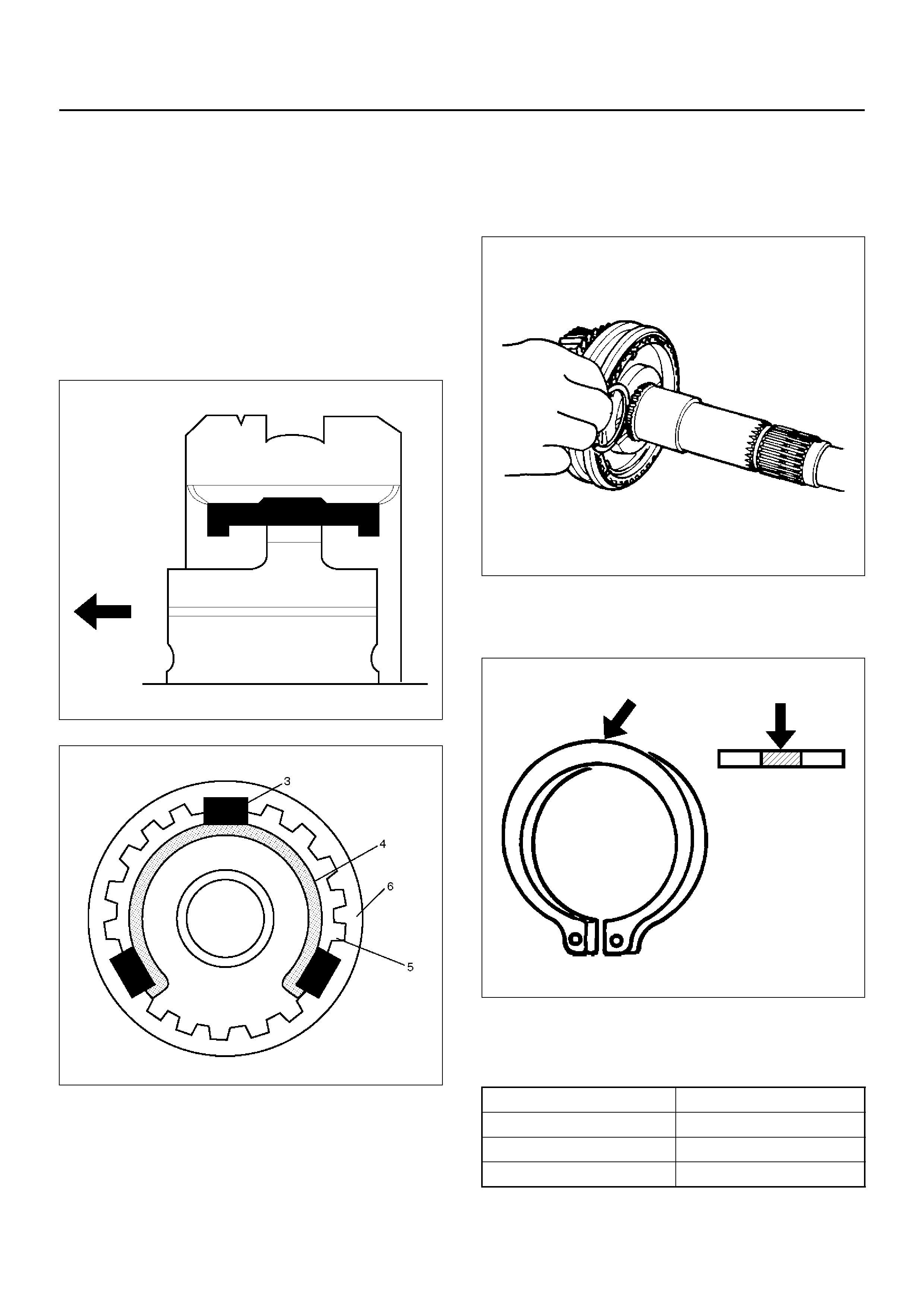 3
4
6
5