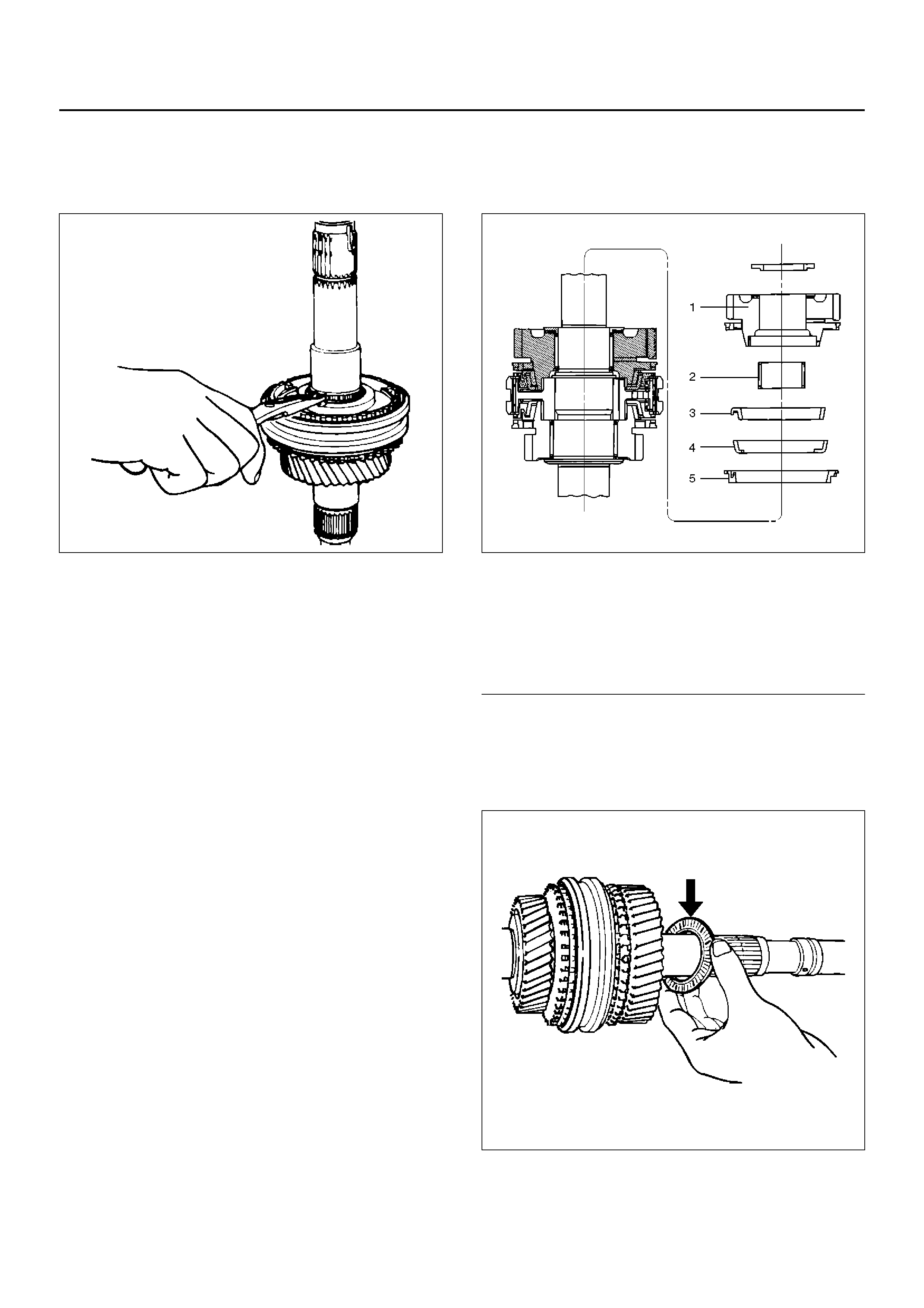 1

2

3

4

5