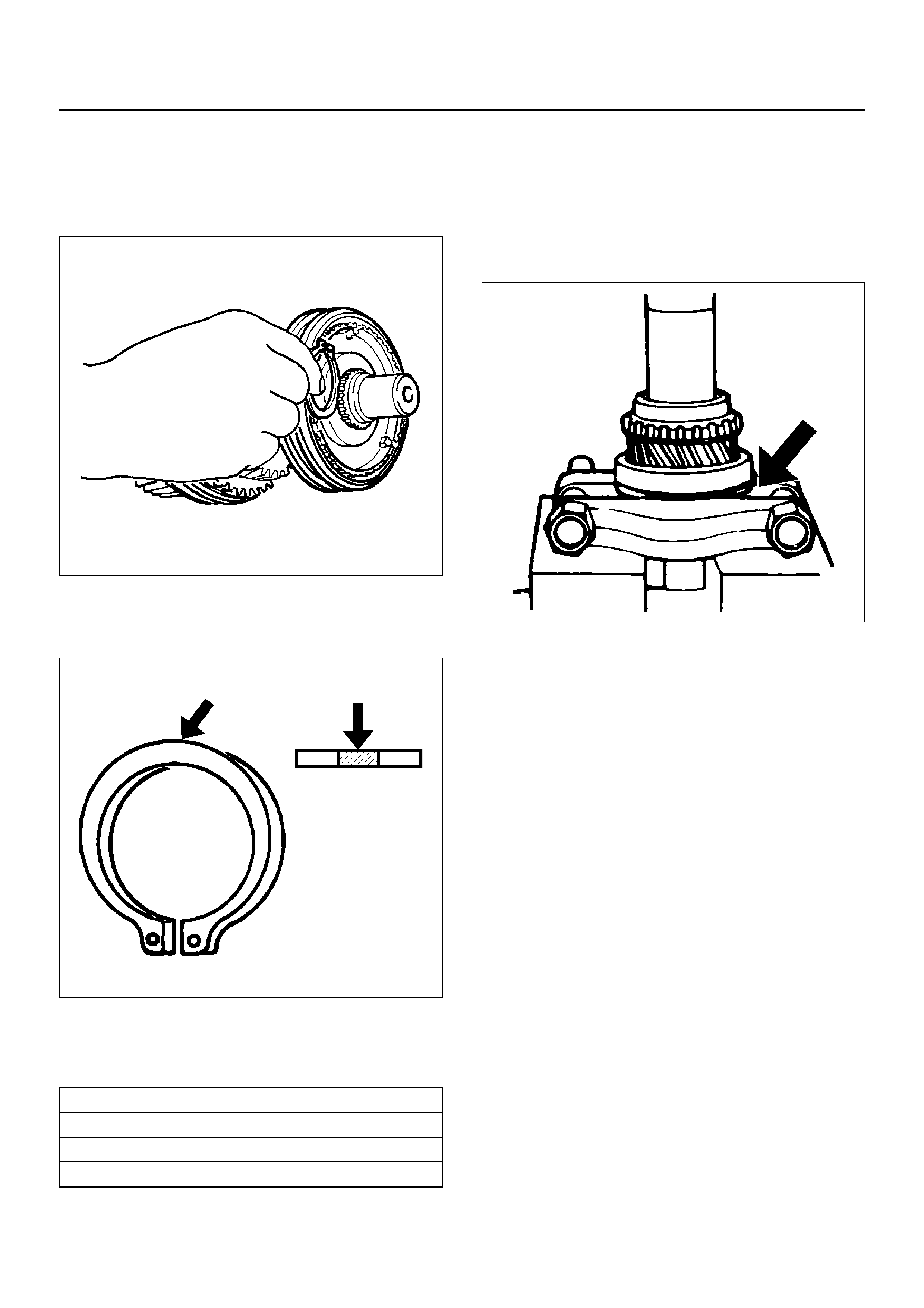 C