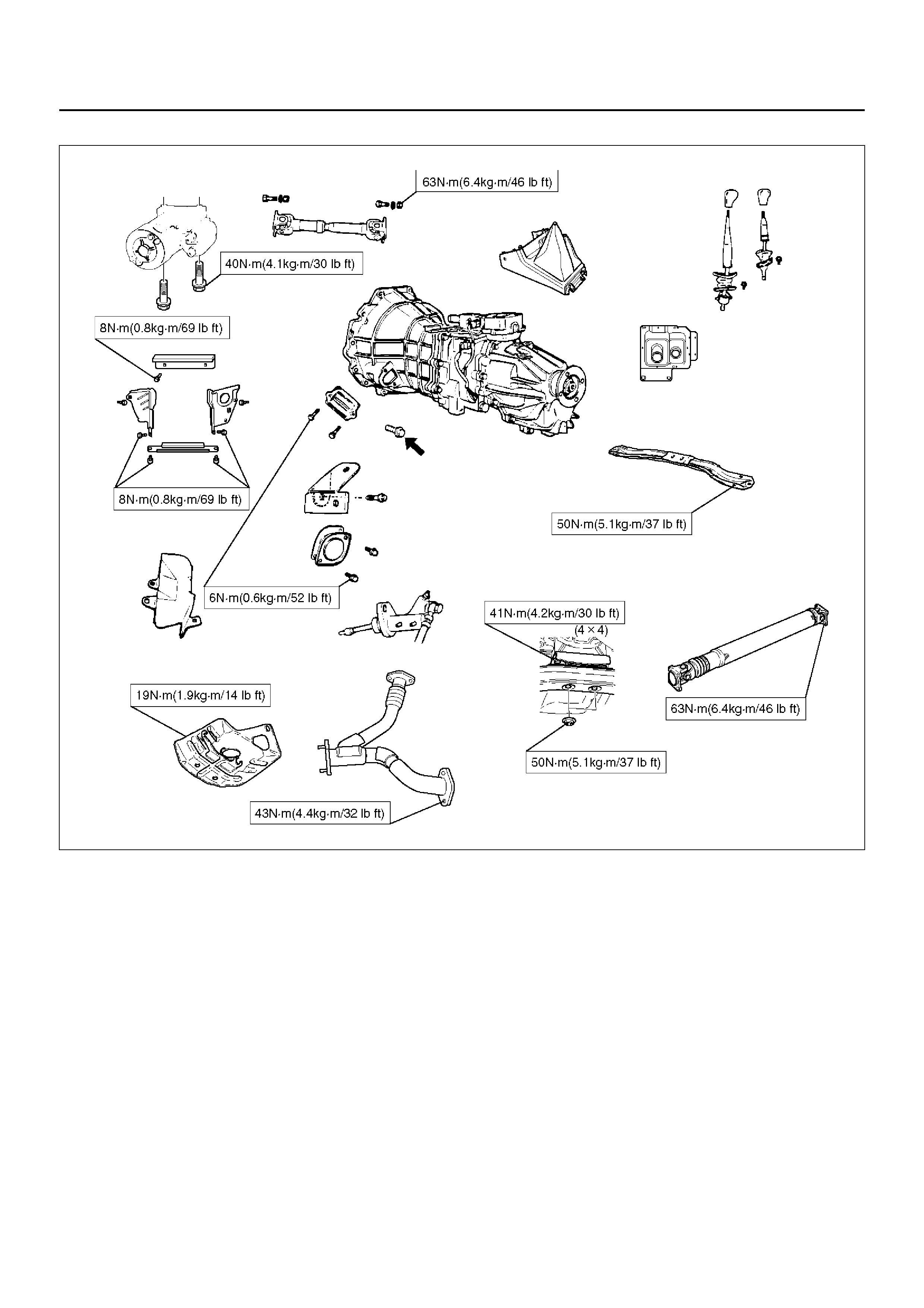 63N·m(6.4kg·m/46 lb ft)

40N·m(4.1kg·m/30 lb ft)

8N·m(0.8kg·m/69 lb ft)

8N·m(0.8kg·m/69 lb ft)

50N·m(5.1kg·m/37 lb ft)

6N·m(0.6kg·m/52 lb ft)

41N·m(4.2kg·m/30 lb ft)

(4 × 4)

19N·m(1.9kg·m/14 lb ft)

63N·m(6.4kg·m/46 lb ft)

50N·m(5.1kg·m/37 lb ft)

43N·m(4.4kg·m/32 lb ft)