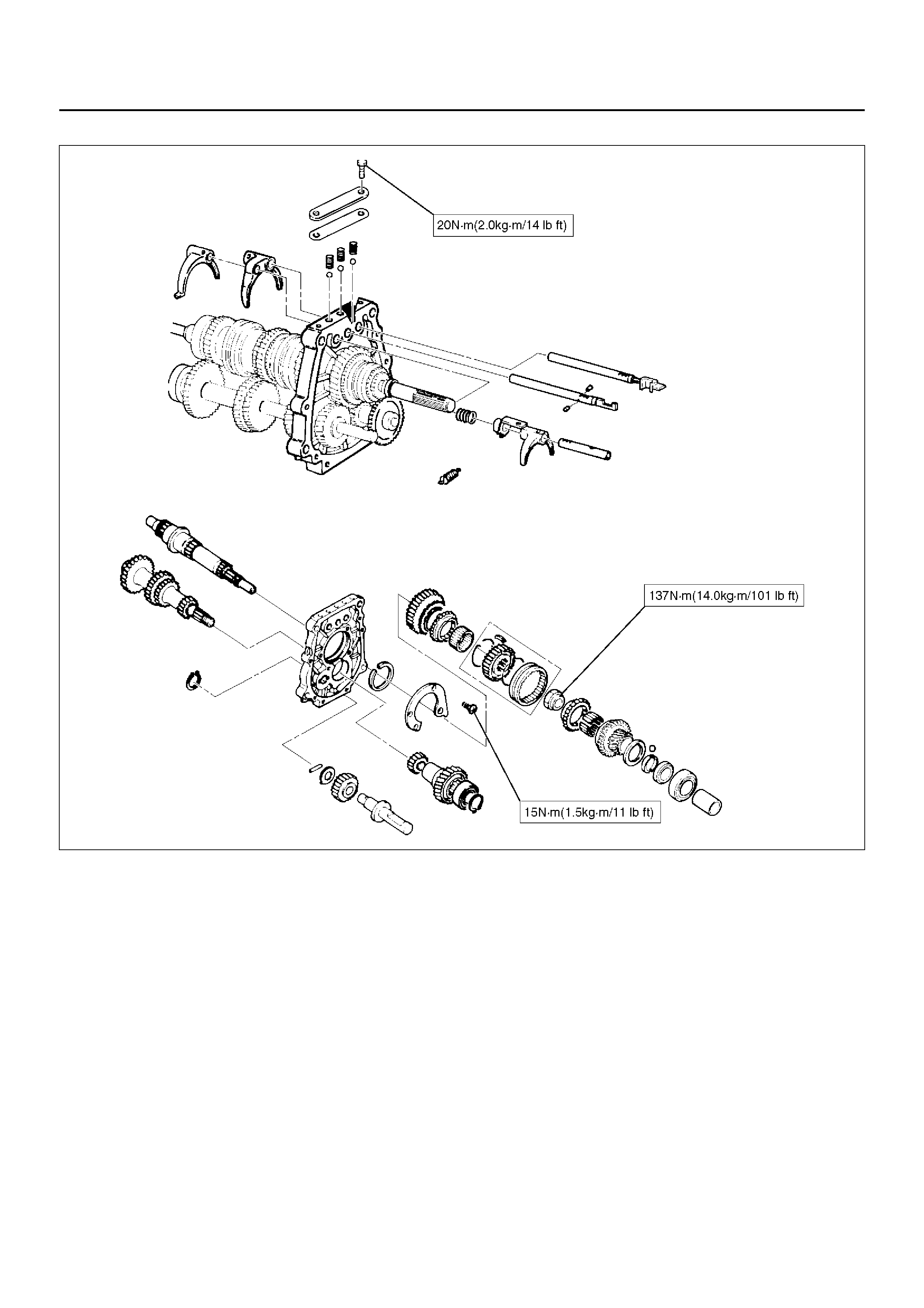 20N·m(2.0kg·m/14 lb ft)

137N·m(14.0kg·m/101 lb ft)

15N·m(1.5kg·m/11 lb ft)