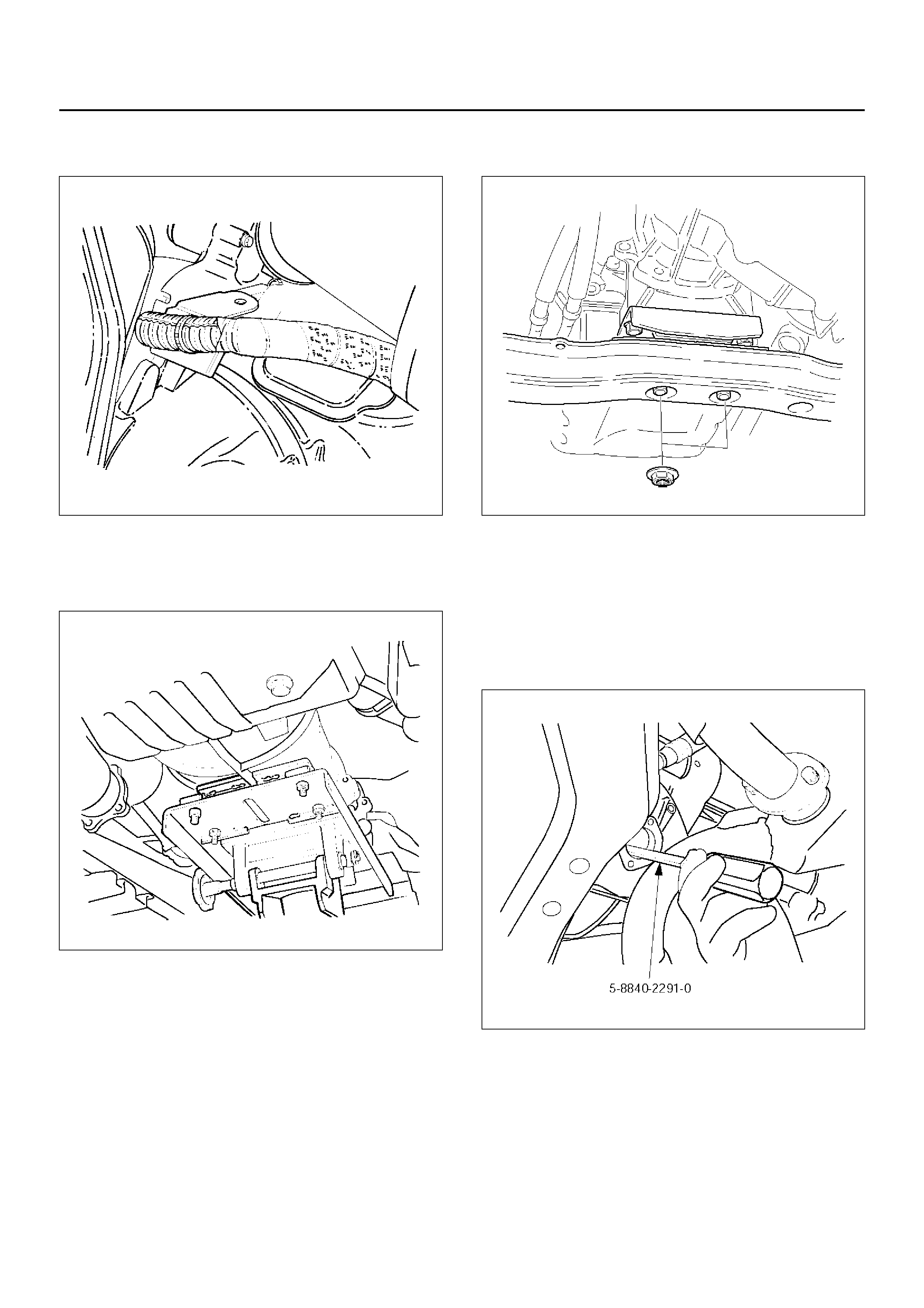 5-8840-2291-0