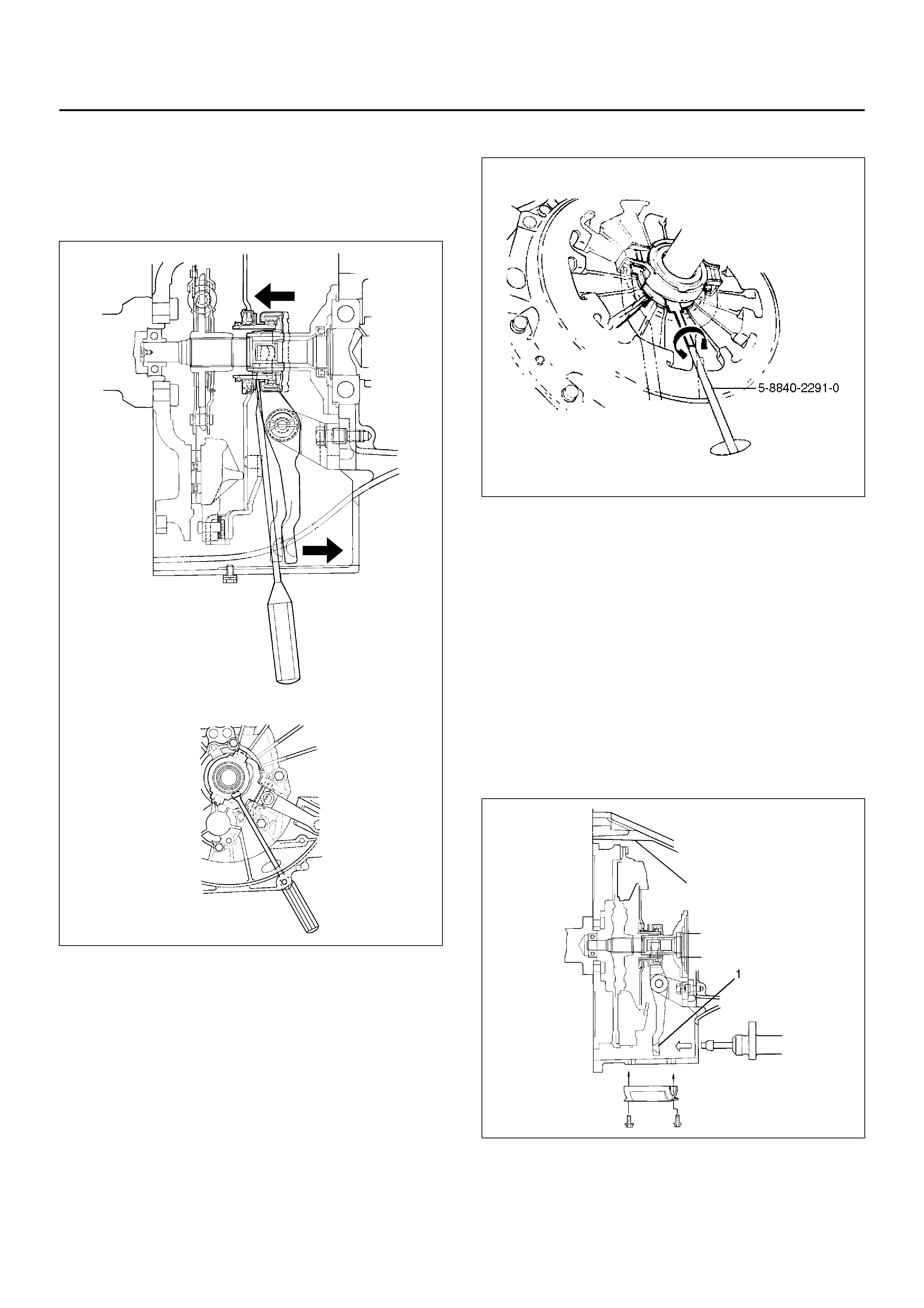 5-8840-2291-0

1