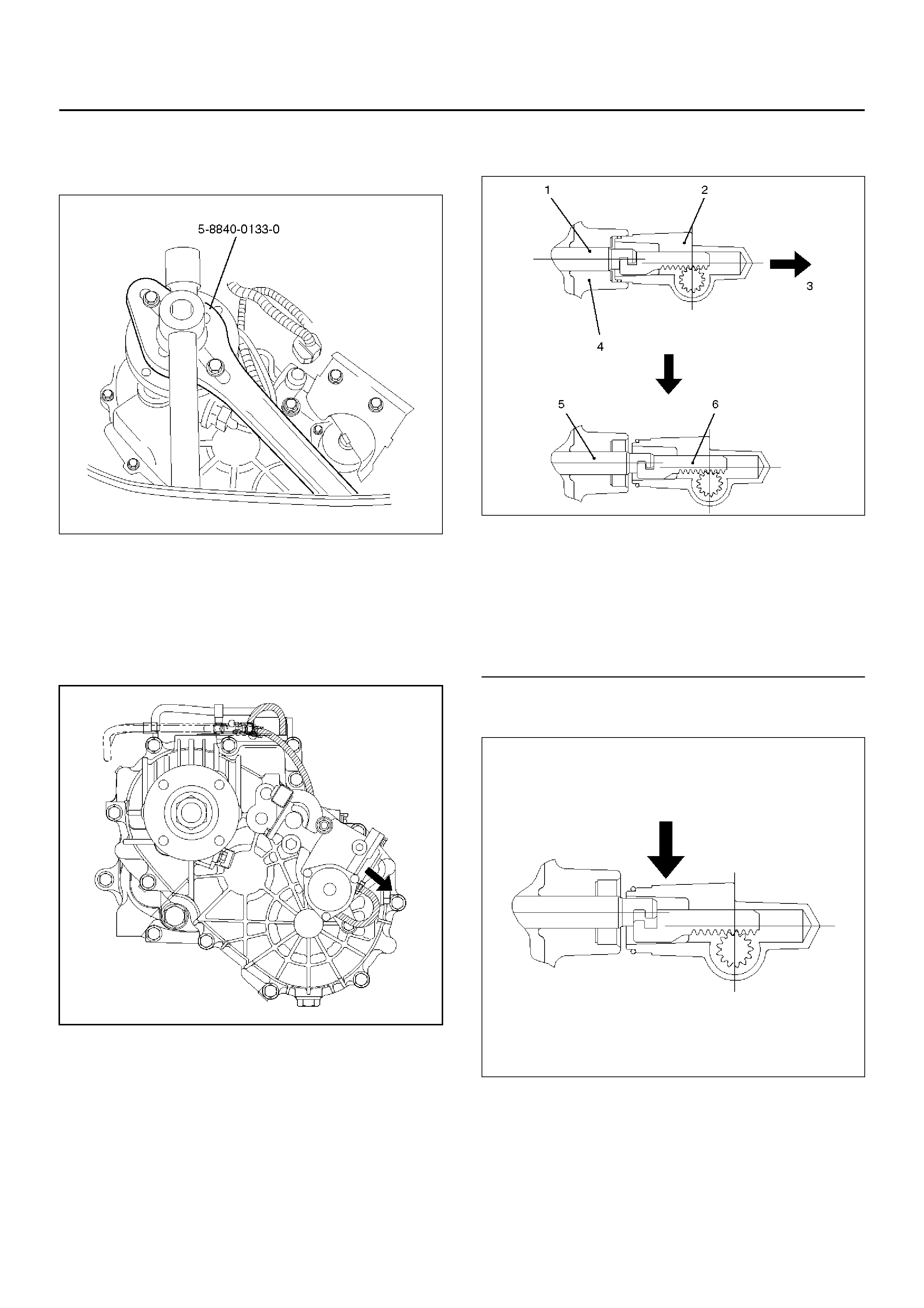 5-8840-0133-0

1
2
3
4
5
6