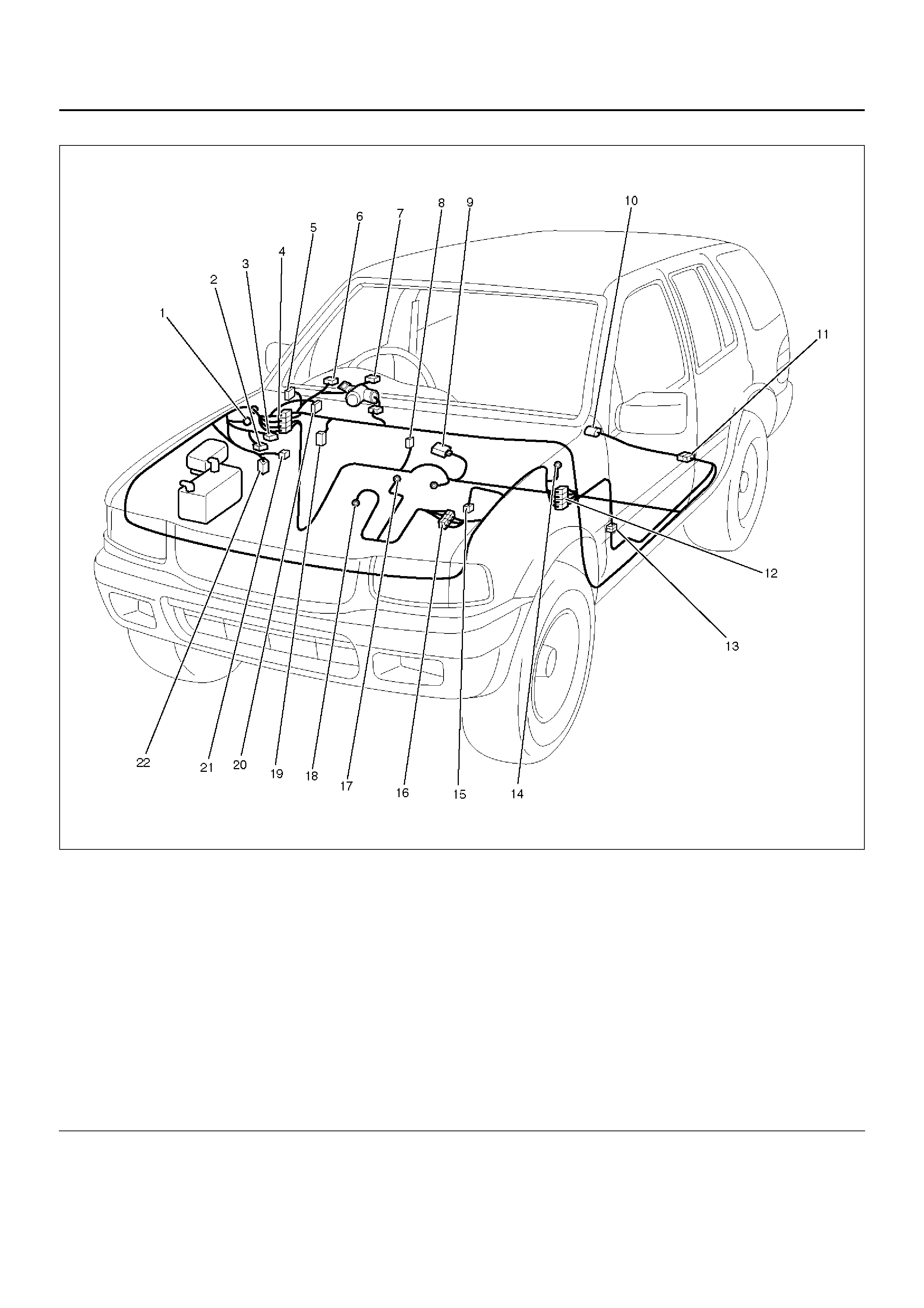 1
2
3
4
5
6
7
8
9
10
11
12
13
22
21
20
19
18
17
16
15
14