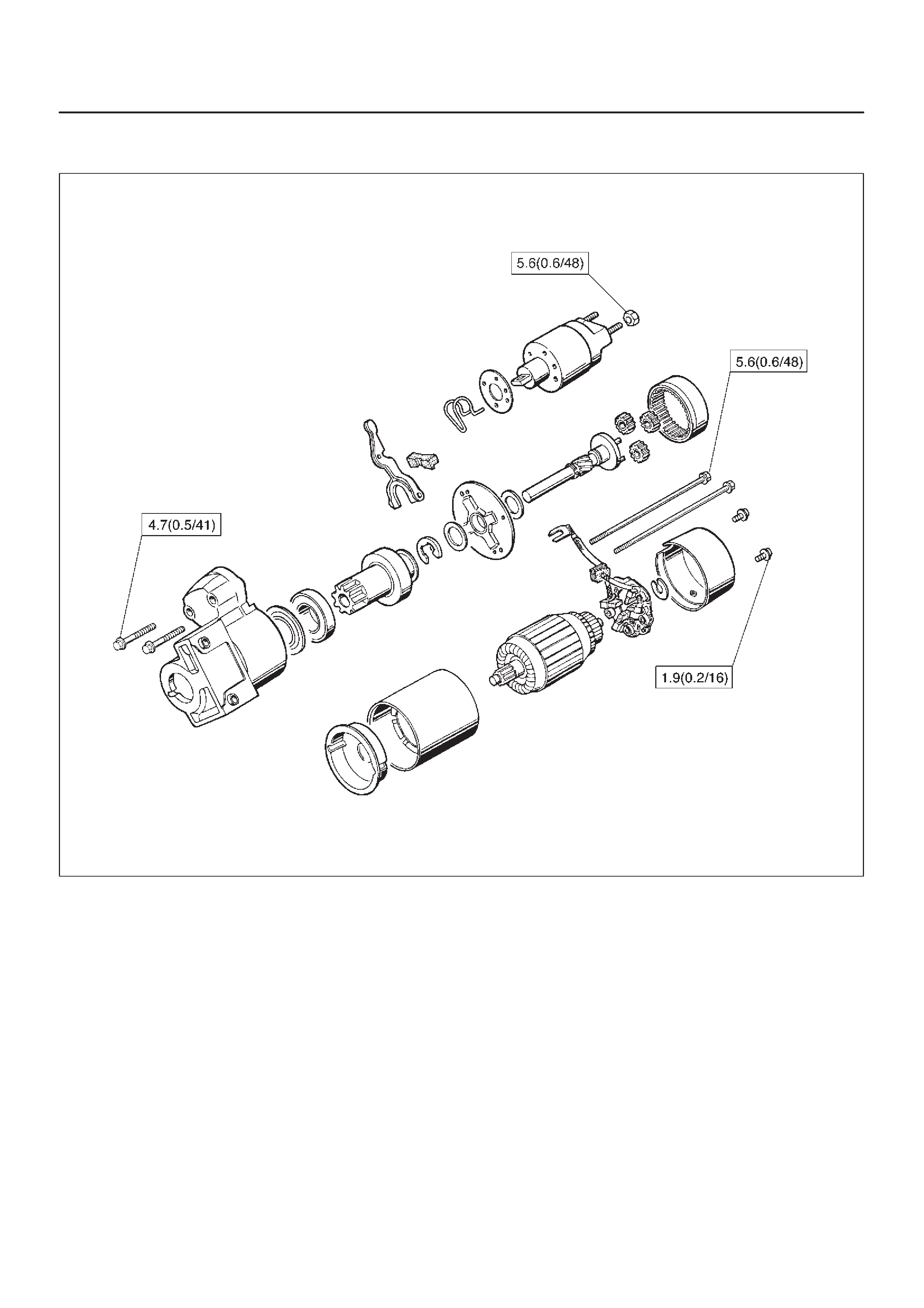 5.6(0.6/48)

5.6(0.6/48)

4.7(0.5/41)

1.9(0.2/16)