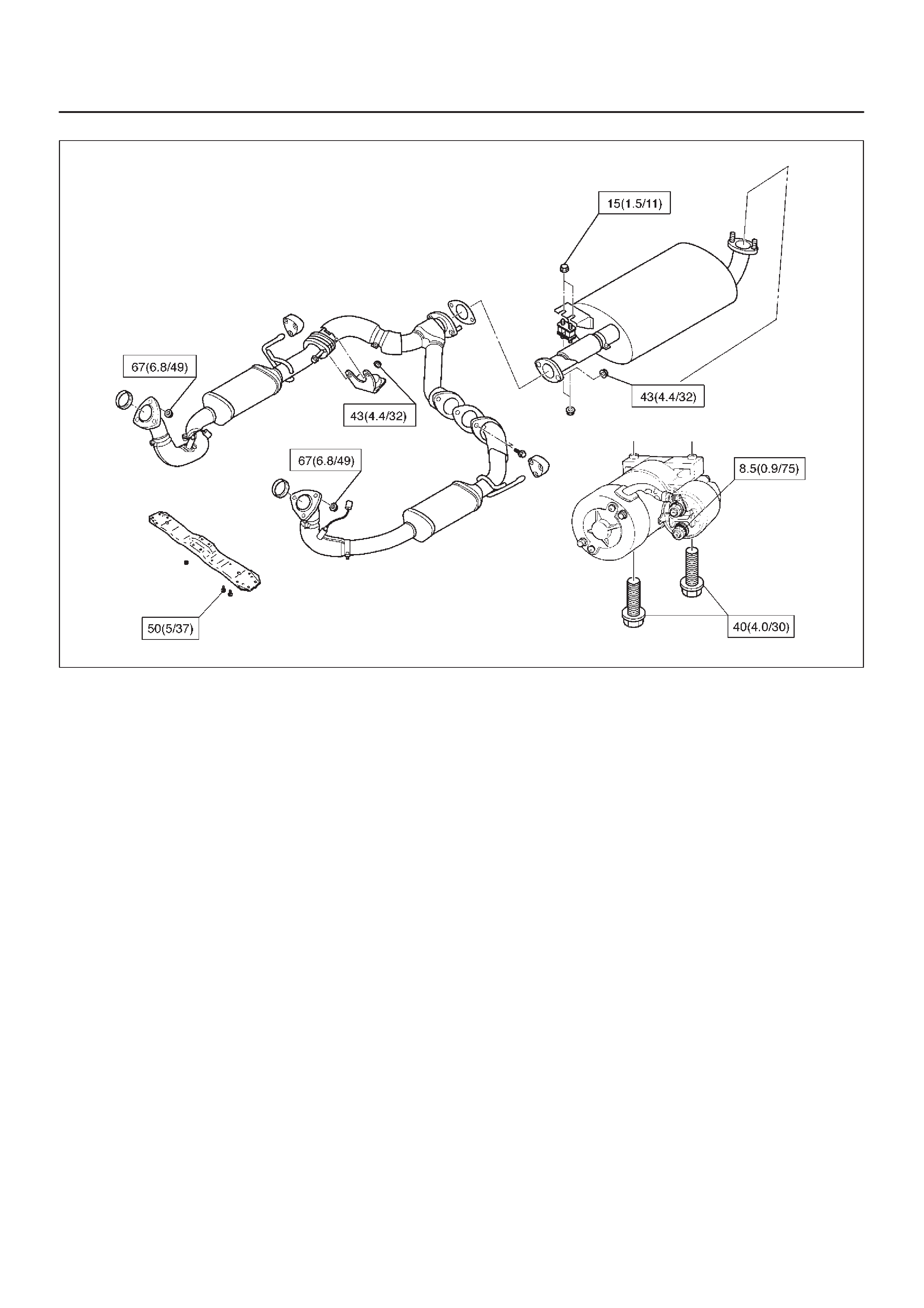 15(1.5/11)

67(6.8/49)

43(4.4/32)

43(4.4/32)

67(6.8/49)

8.5(0.9/75)

50(5/37)

40(4.0/30)