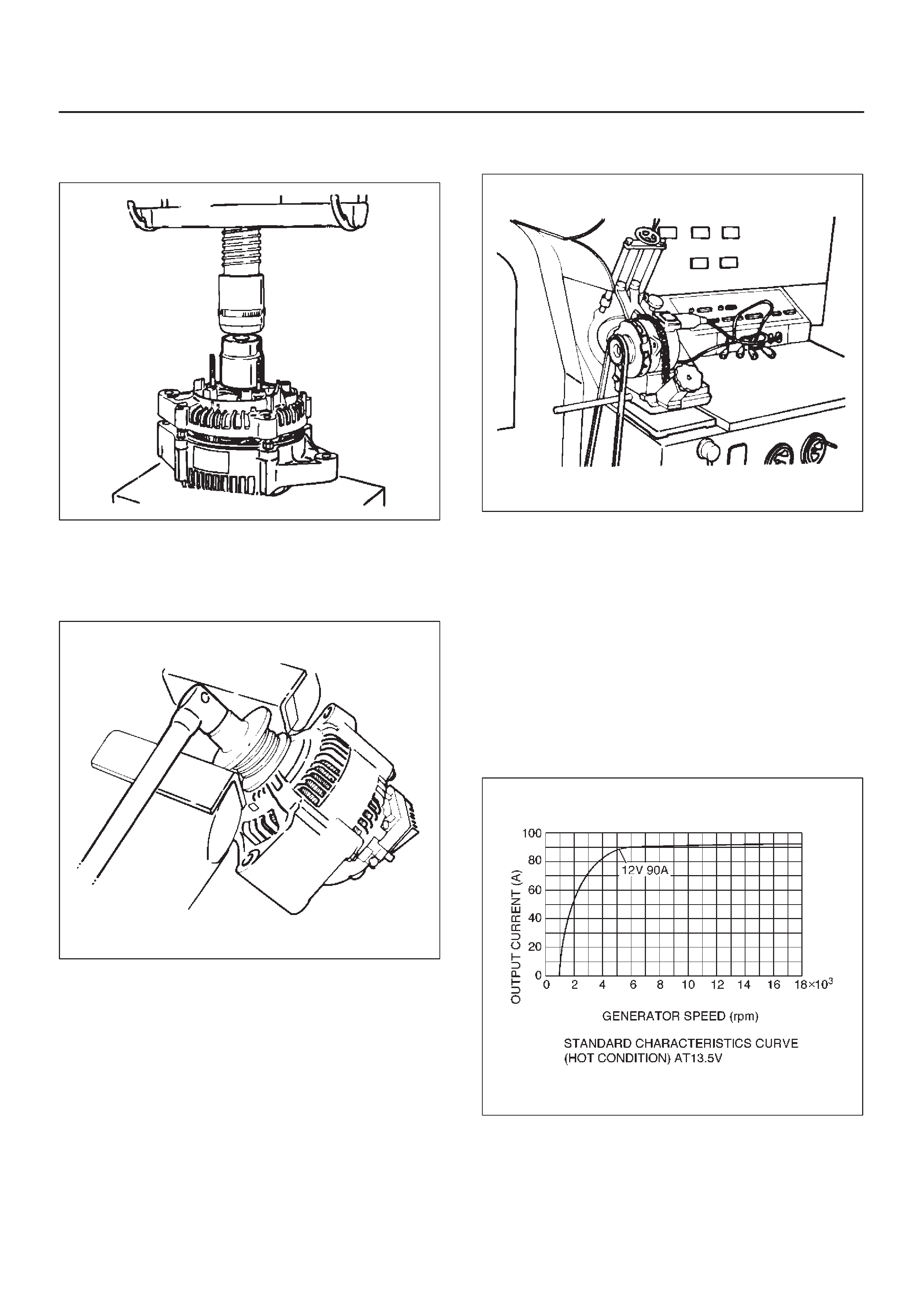 100
80
60
40
20
0
OUTPUT CURRENT (A)
12V 90A
0 2 4 6 8 10 12 14 16 $18 \times 10^3$
GENERATOR SPEED (rpm)

STANDARD CHARACTERISTICS CURVE (HOT CONDITION) AT13.5V