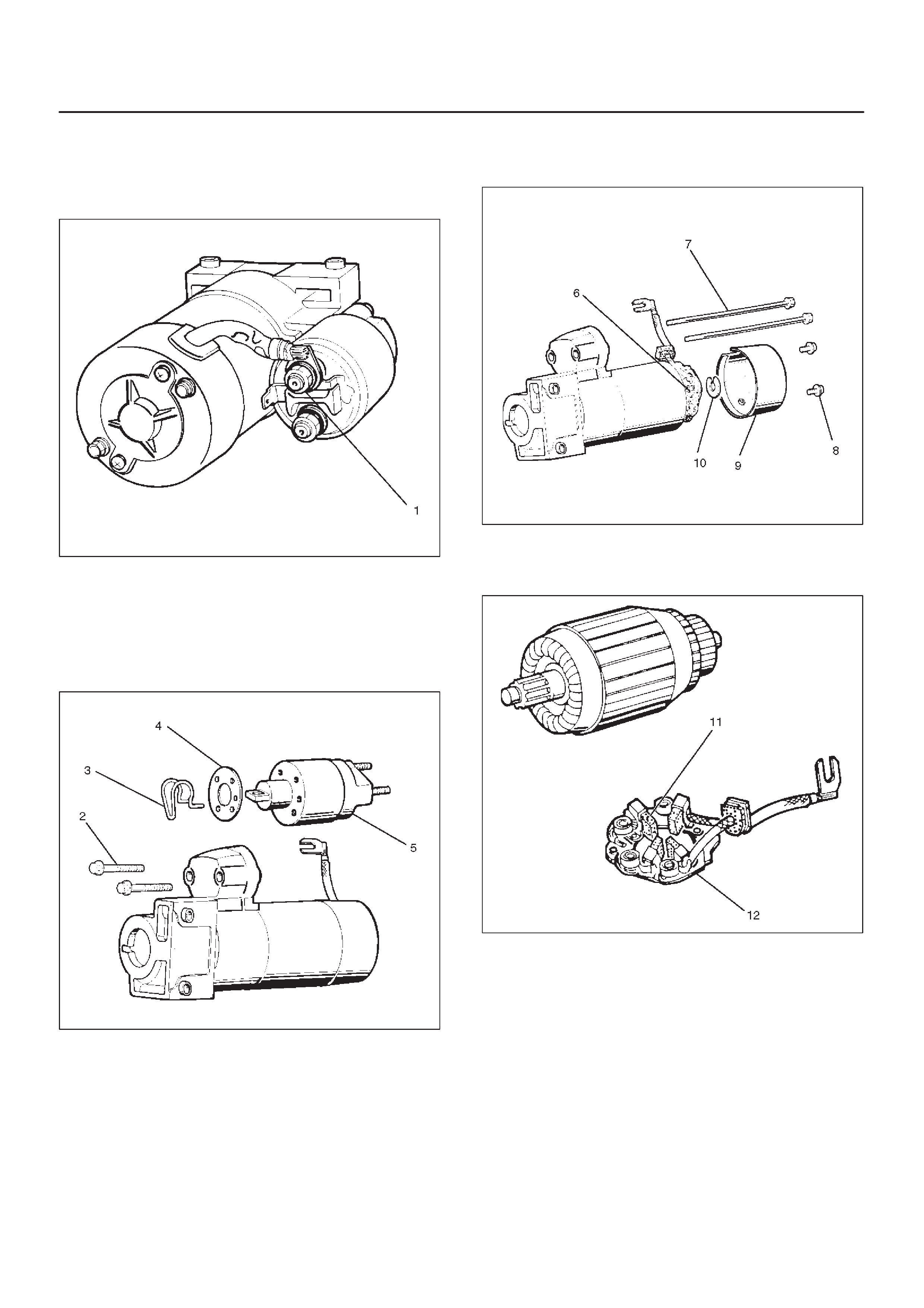 1

4
3
2
5

7
6
10
9
8

11
12