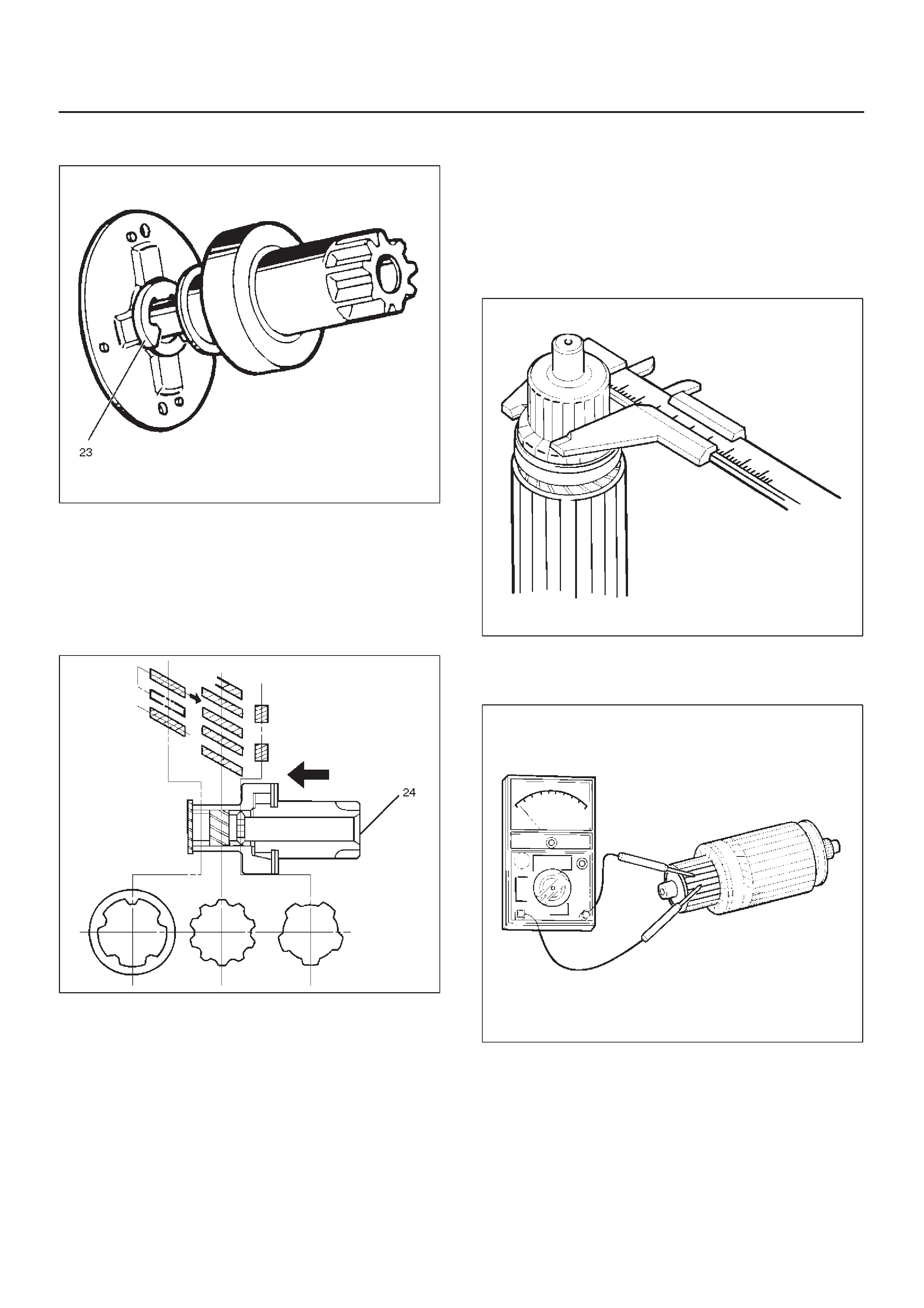 23

24