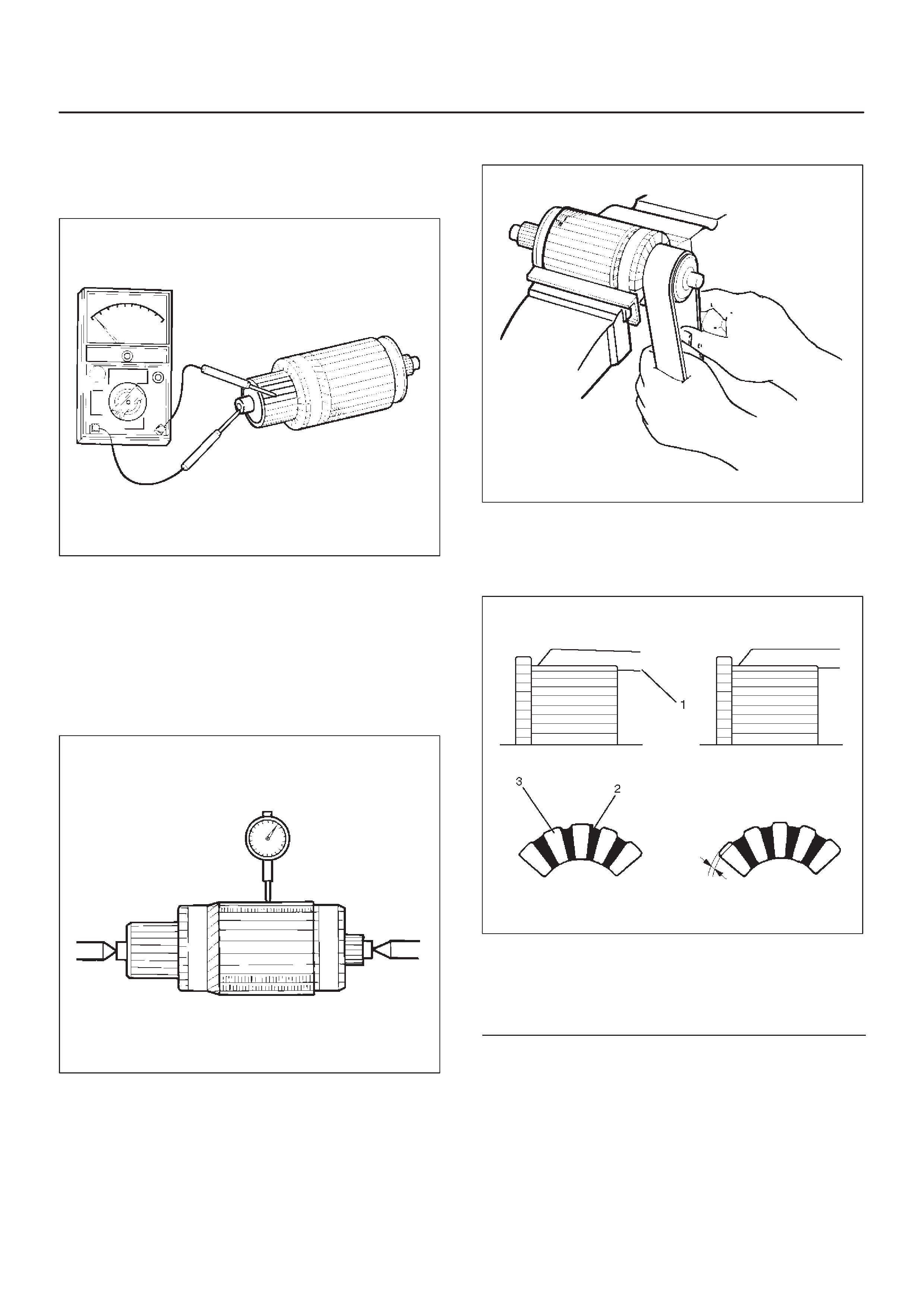 1

3

2