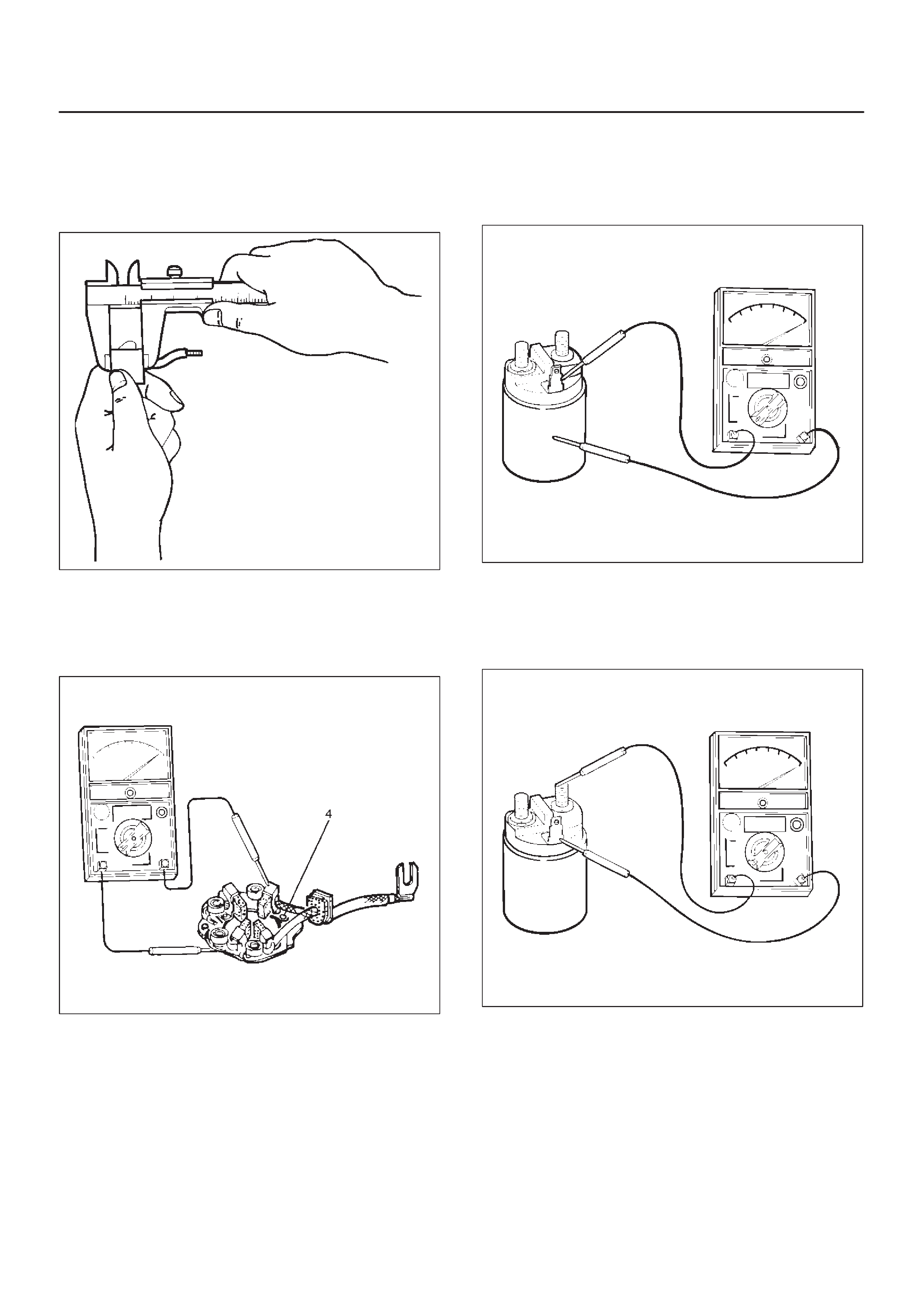 4