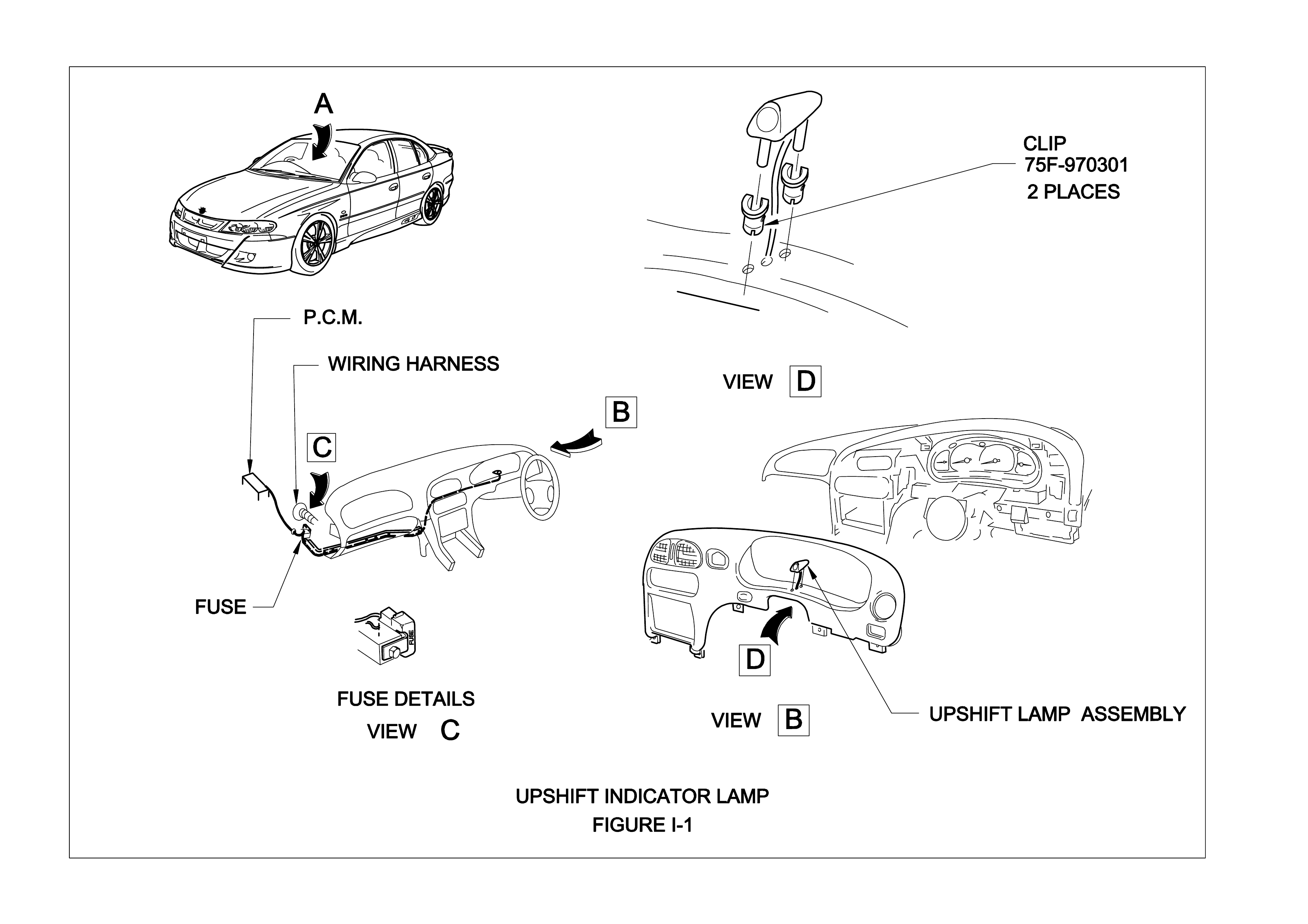 A

CLIP
75F-970301
2 PLACES

P.C.M.

WIRING HARNESS

VIEW D

B

C

FUSE

FUSE

FUSE DETAILS
VIEW C

D

VIEW B

UPSHIFT LAMP ASSEMBLY

UPSHIFT INDICATOR LAMP
FIGURE I-1