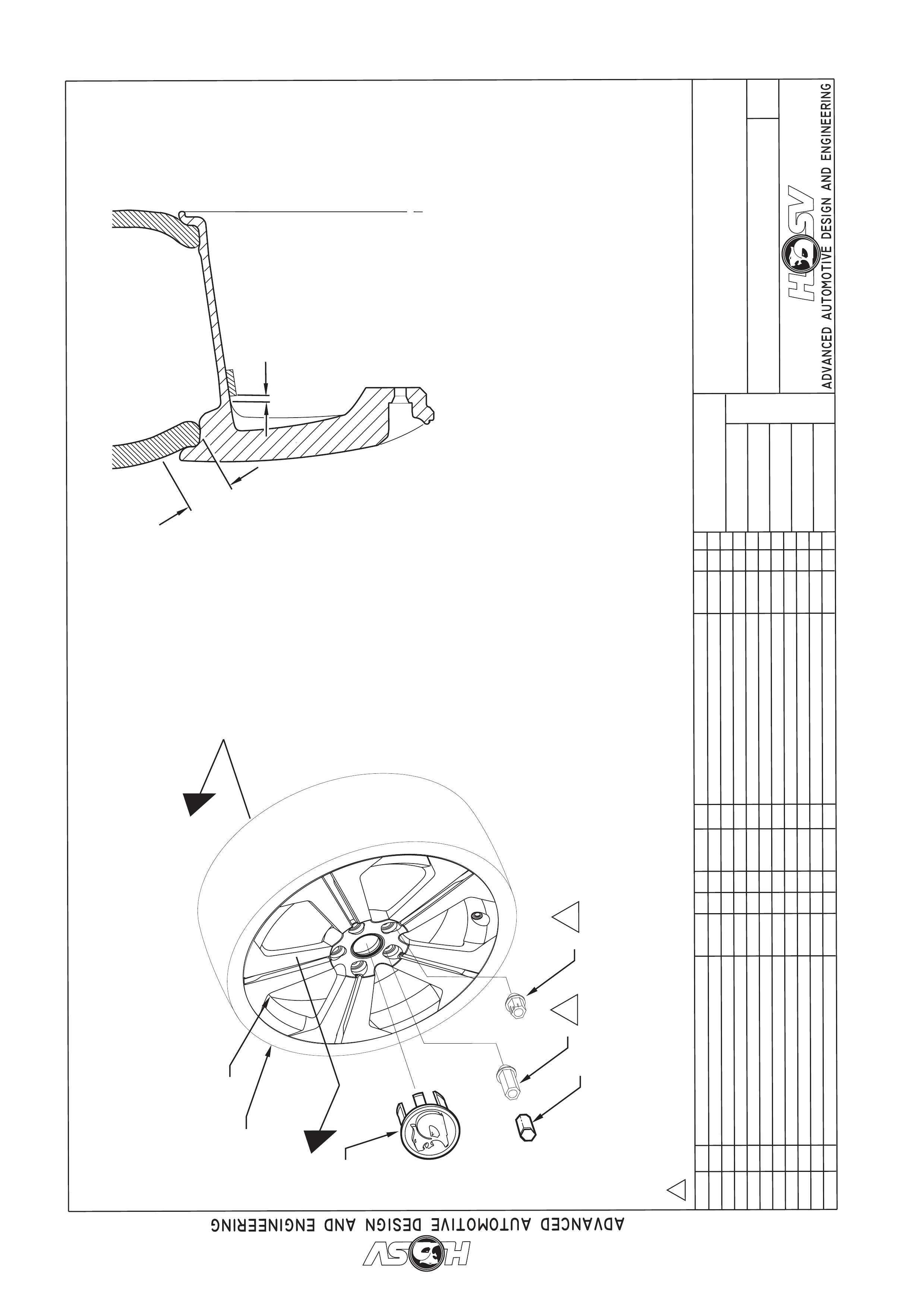 HSV
ADVANCED AUTOMOTIVE DESIGN AND ENGINEERING

HSV
ADVANCED AUTOMOTIVE DESIGN AND ENGINEERING